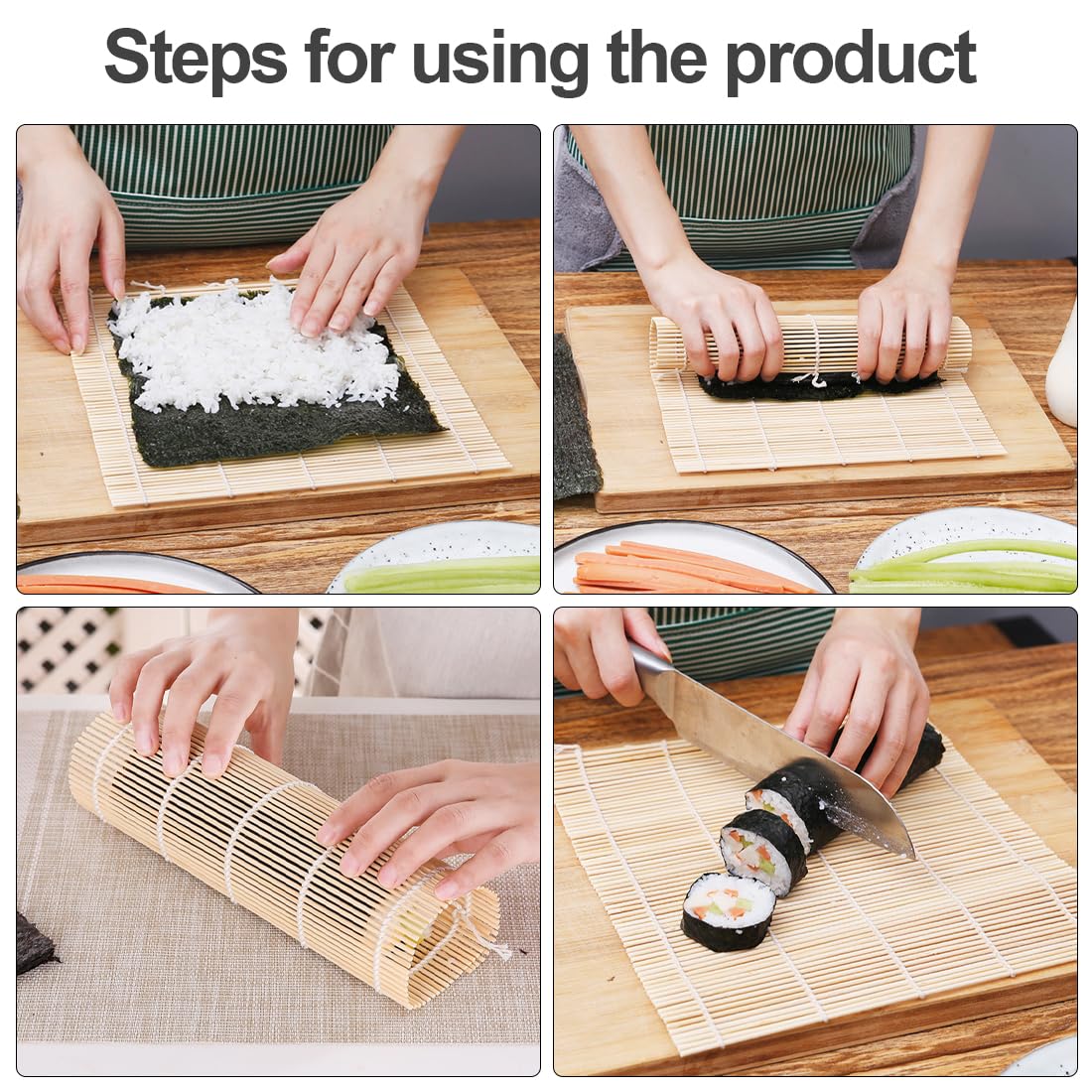 Steps for using the product