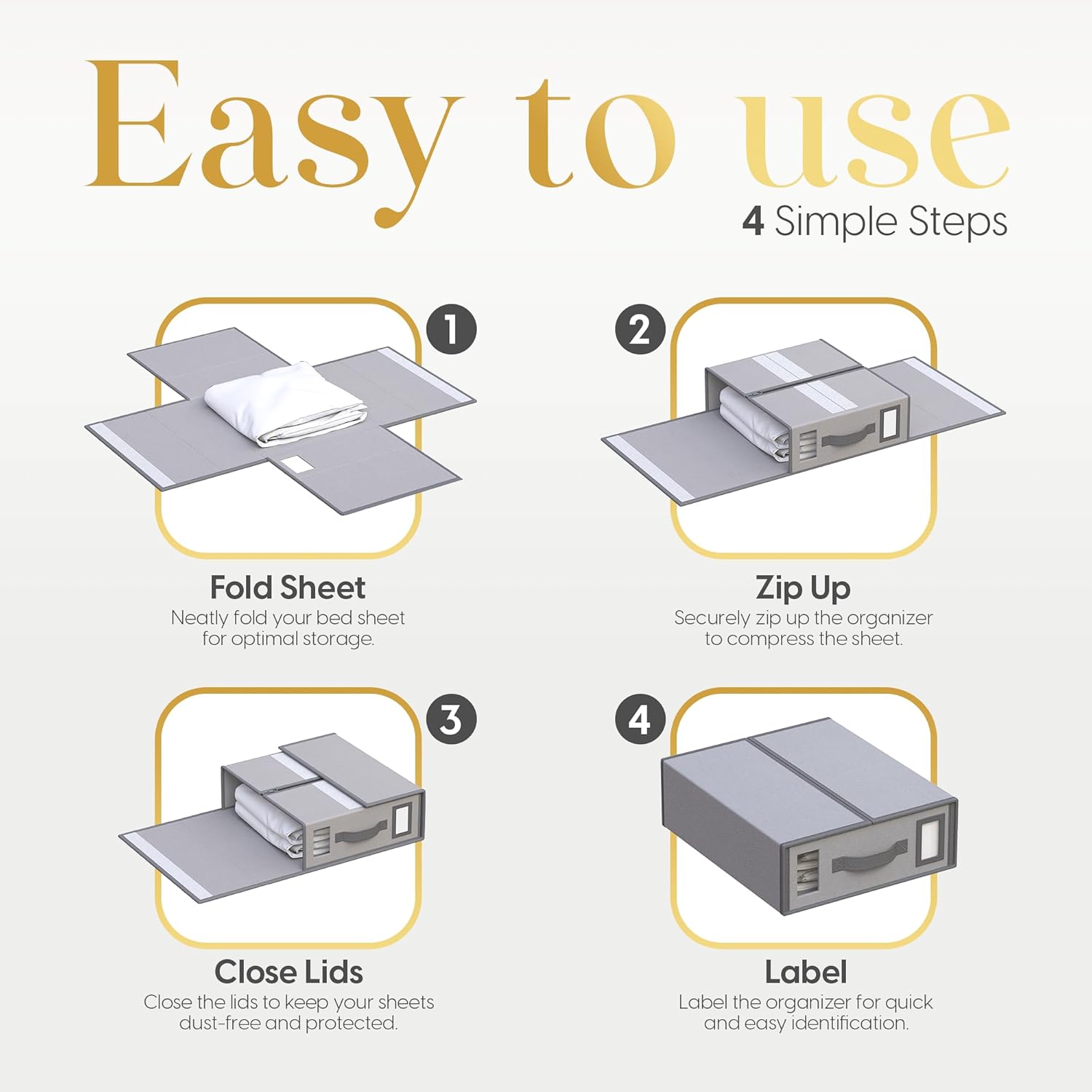 Easy to use

4 Simple Steps

1

Fold Sheet
Neatly fold your bed sheet for optimal storage.

2

Zip Up
Securely zip up the organizer to compress the sheet.

3

Close Lids
Close the lids to keep your sheets dust-free and protected.

4

Label
Label the organizer for quick and easy identification.