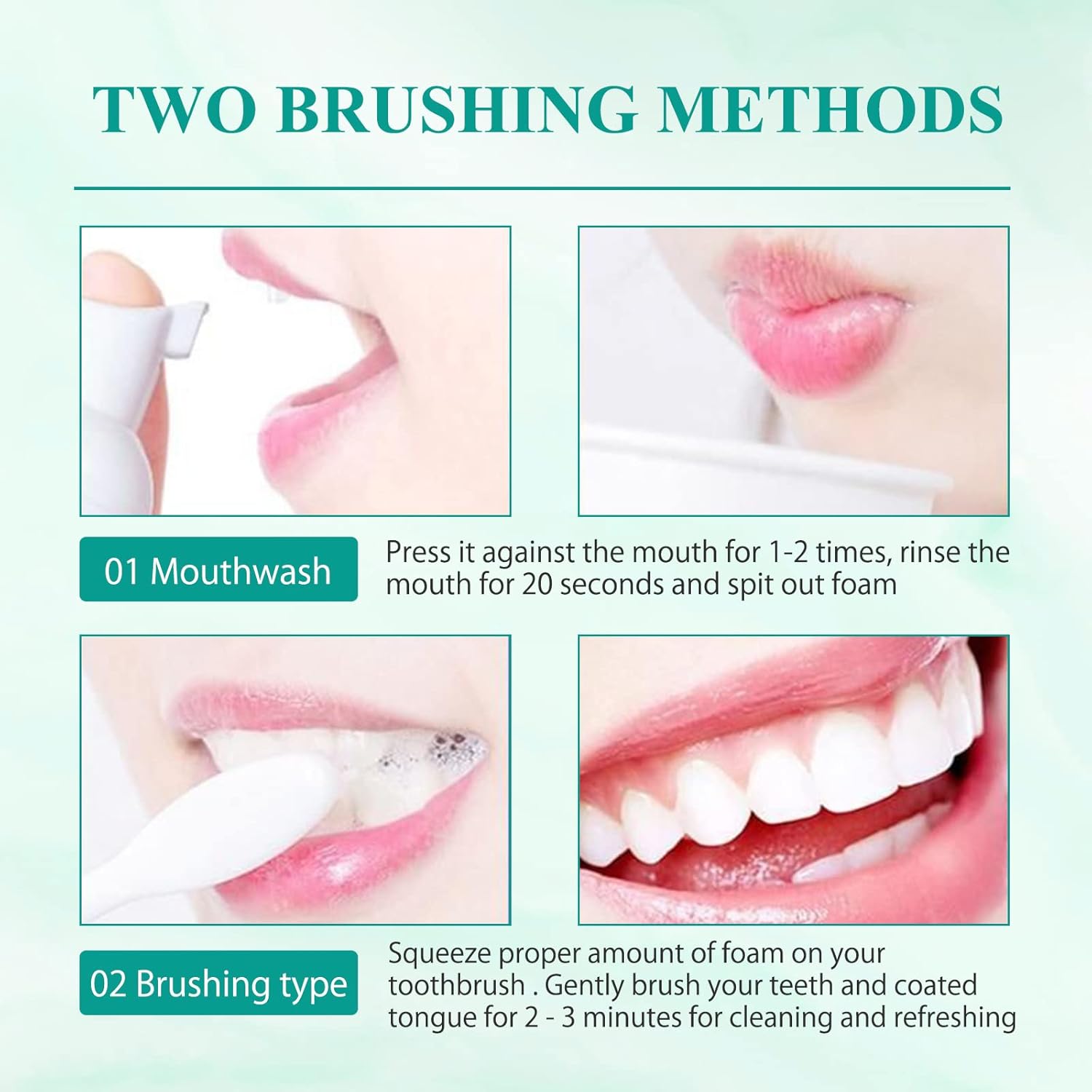 TWO BRUSHING METHODS

01 Mouthwash

Press it against the mouth for 1-2 times, rinse the mouth for 20 seconds and spit out foam

02 Brushing type

Squeeze proper amount of foam on your toothbrush . Gently brush your teeth and coated tongue for 2 - 3 minutes for cleaning and refreshing