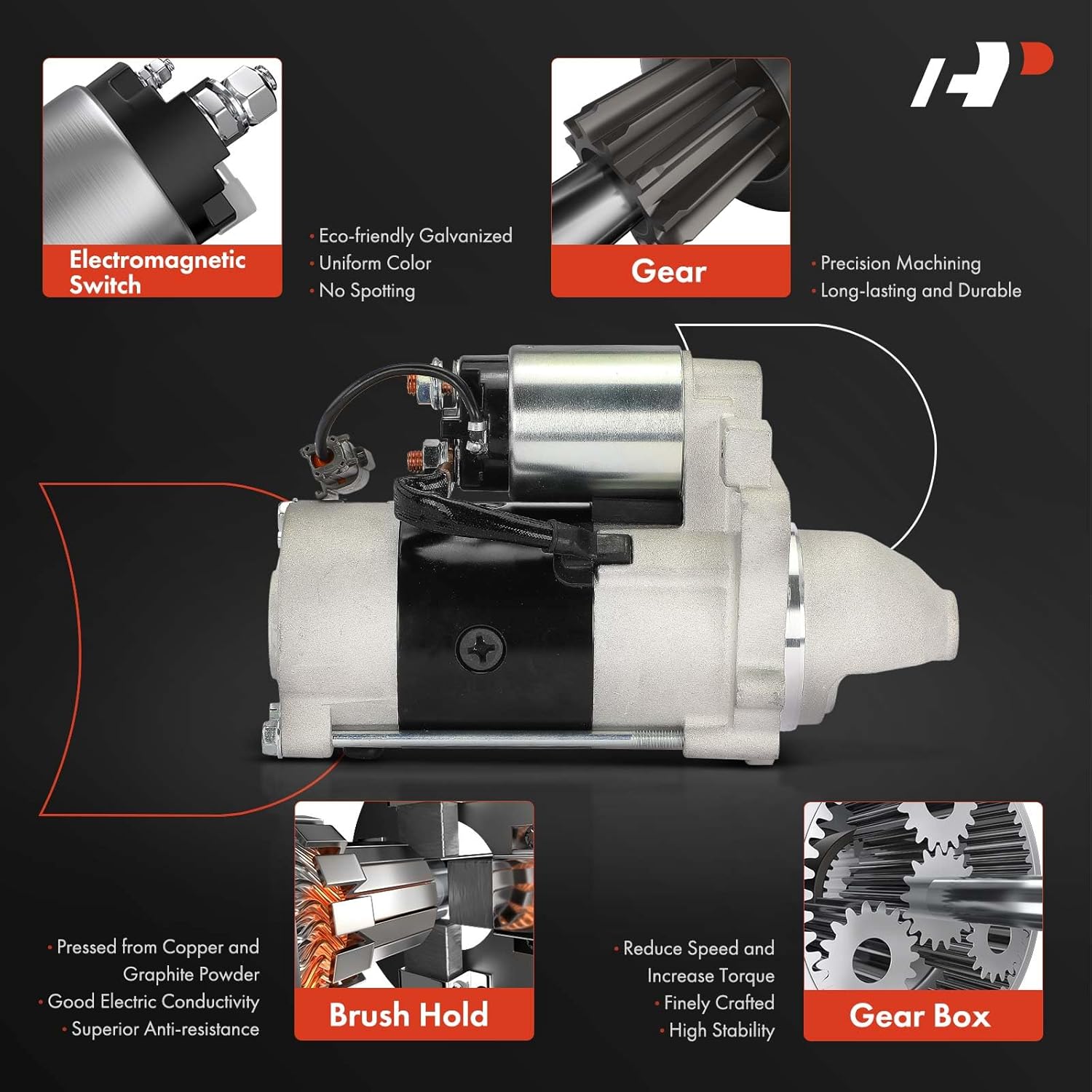 Electromagnetic Switch

· Eco-friendly Galvanized
· Uniform Color
· No Spotting

Gear

· Precision Machining
· Long-lasting and Durable

· Pressed from Copper and Graphite Powder
· Good Electric Conductivity
· Superior Anti-resistance

Brush Hold

· Reduce Speed and Increase Torque
· Finely Crafted
· High Stability

Gear Box