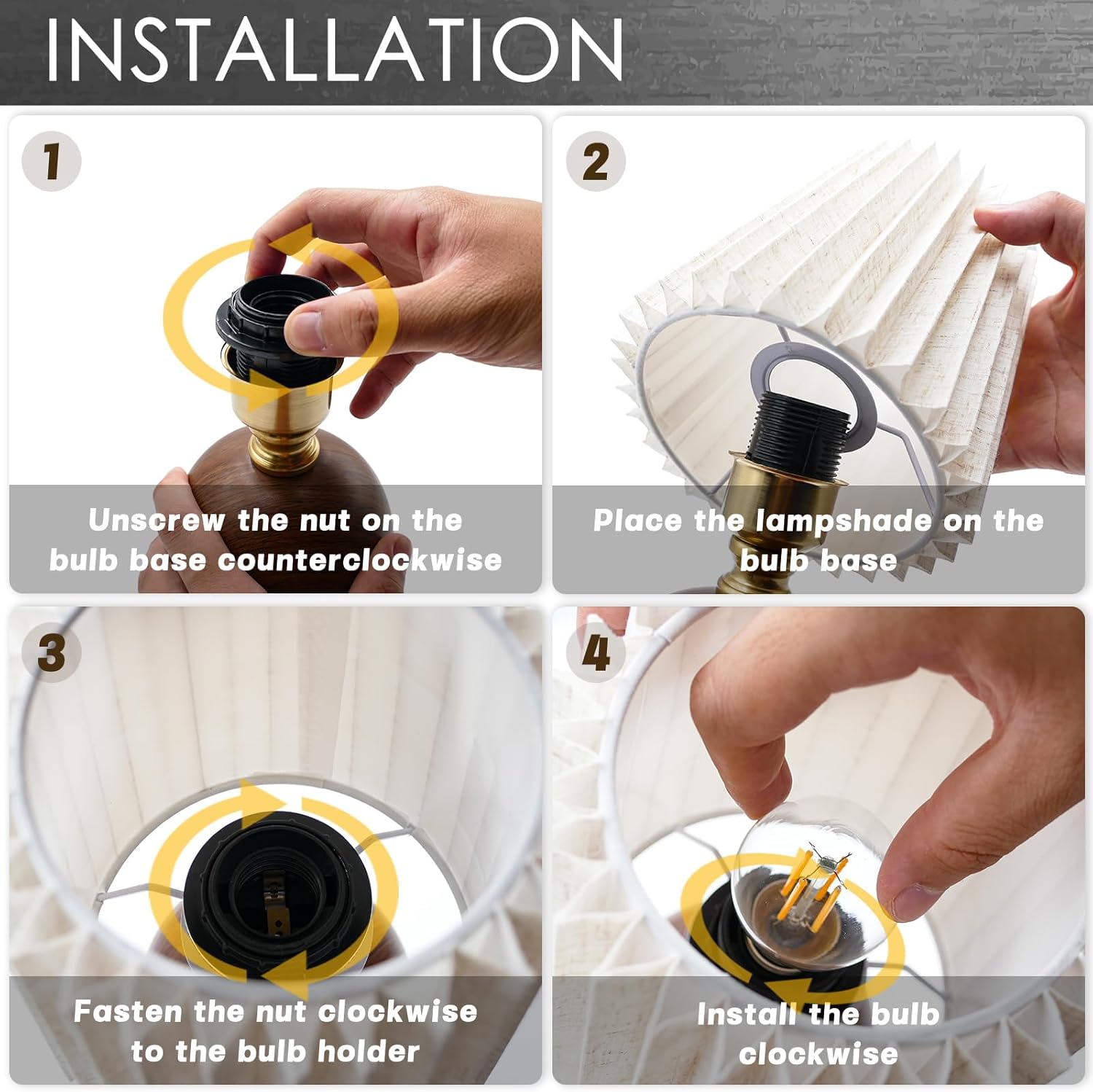 INSTALLATION

1

Unscrew the nut on the bulb base counterclockwise

2

Place the lampshade on the bulb base

3

Fasten the nut clockwise to the bulb holder

4

Install the bulb clockwise