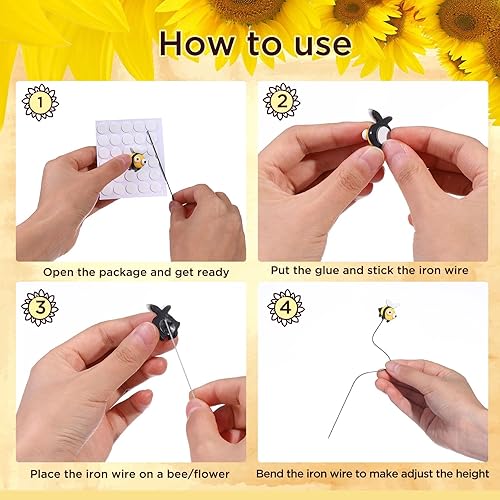 How to use

1

Open the package and get ready

2

Put the glue and stick the iron wire

3

Place the iron wire on a bee/flower

4

Bend the iron wire to make adjust the height