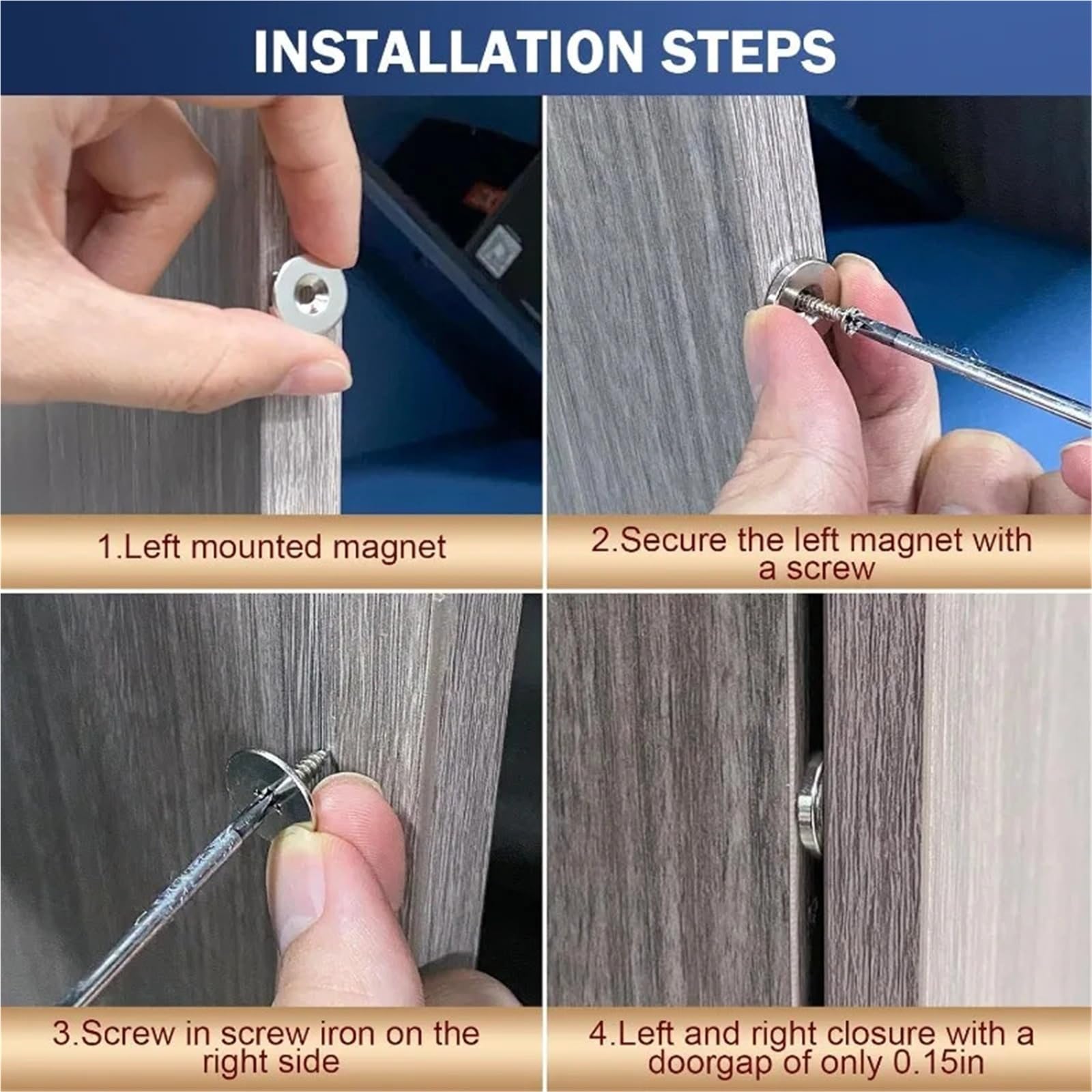 INSTALLATION STEPS

1.Left mounted magnet

2.Secure the left magnet with a screw

3.Screw in screw iron on the right side

4.Left and right closure with a doorgap of only 0.15in