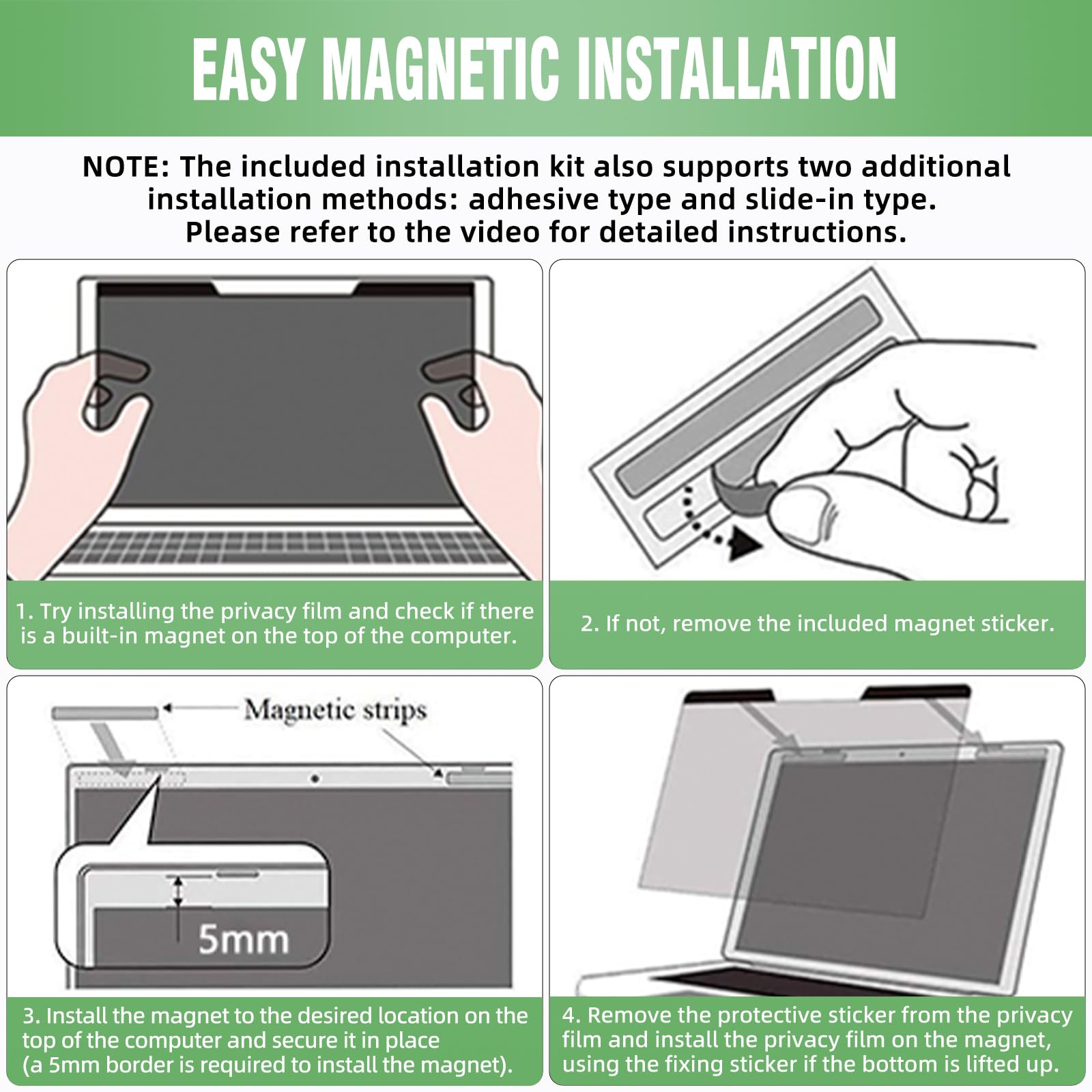 EASY MAGNETIC INSTALLATION

NOTE: The included installation kit also supports two additional installation methods: adhesive type and slide-in type. Please refer to the video for detailed instructions.

1. Try installing the privacy film and check if there is a built-in magnet on the top of the computer.

2. If not, remove the included magnet sticker.

Magnetic strips

5mm

3. Install the magnet to the desired location on the top of the computer and secure it in place (a 5mm border is required to install the magnet).

4. Remove the protective sticker from the privacy film and install the privacy film on the magnet, using the fixing sticker if the bottom is lifted up.