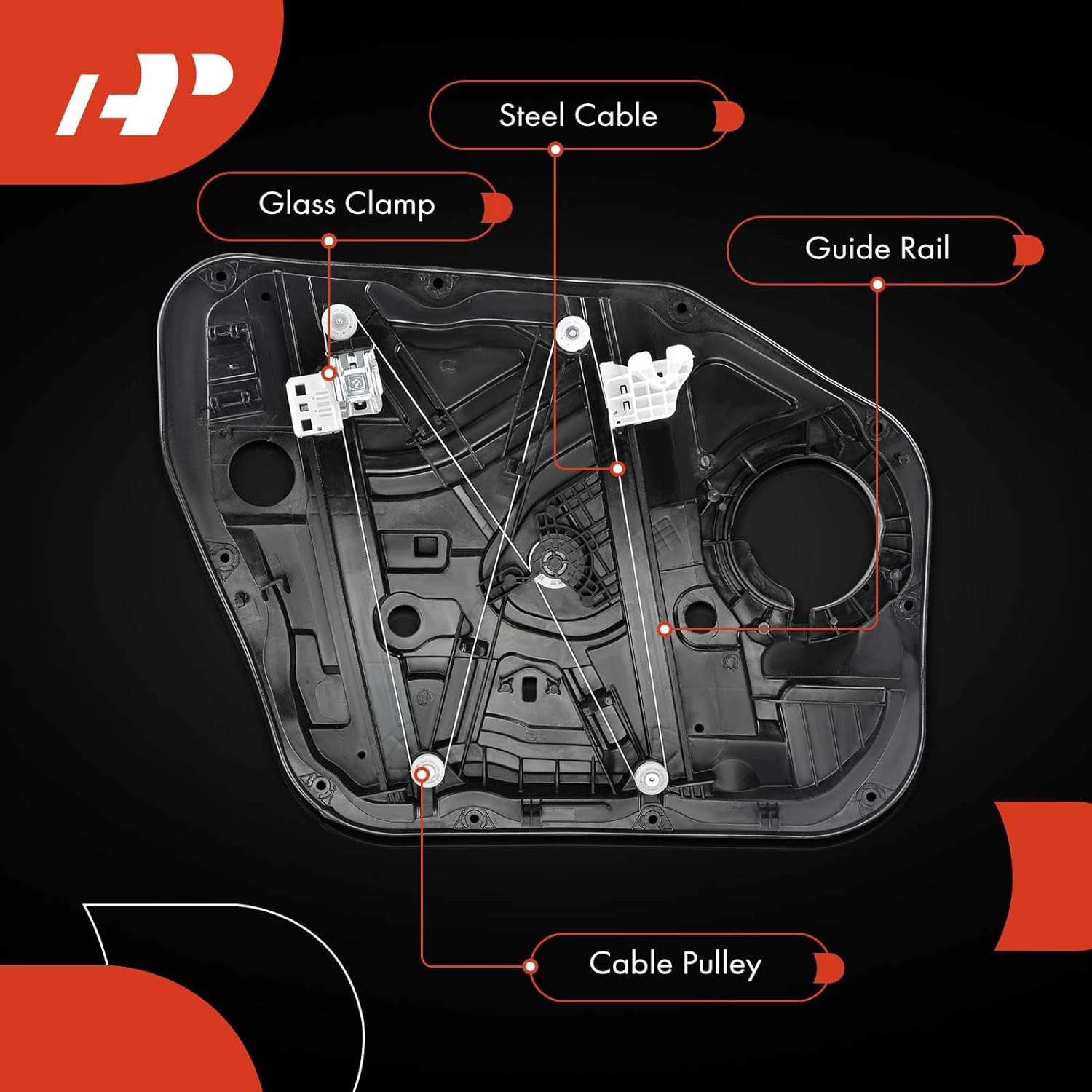 AP

Steel Cable

Glass Clamp

Guide Rail

Cable Pulley