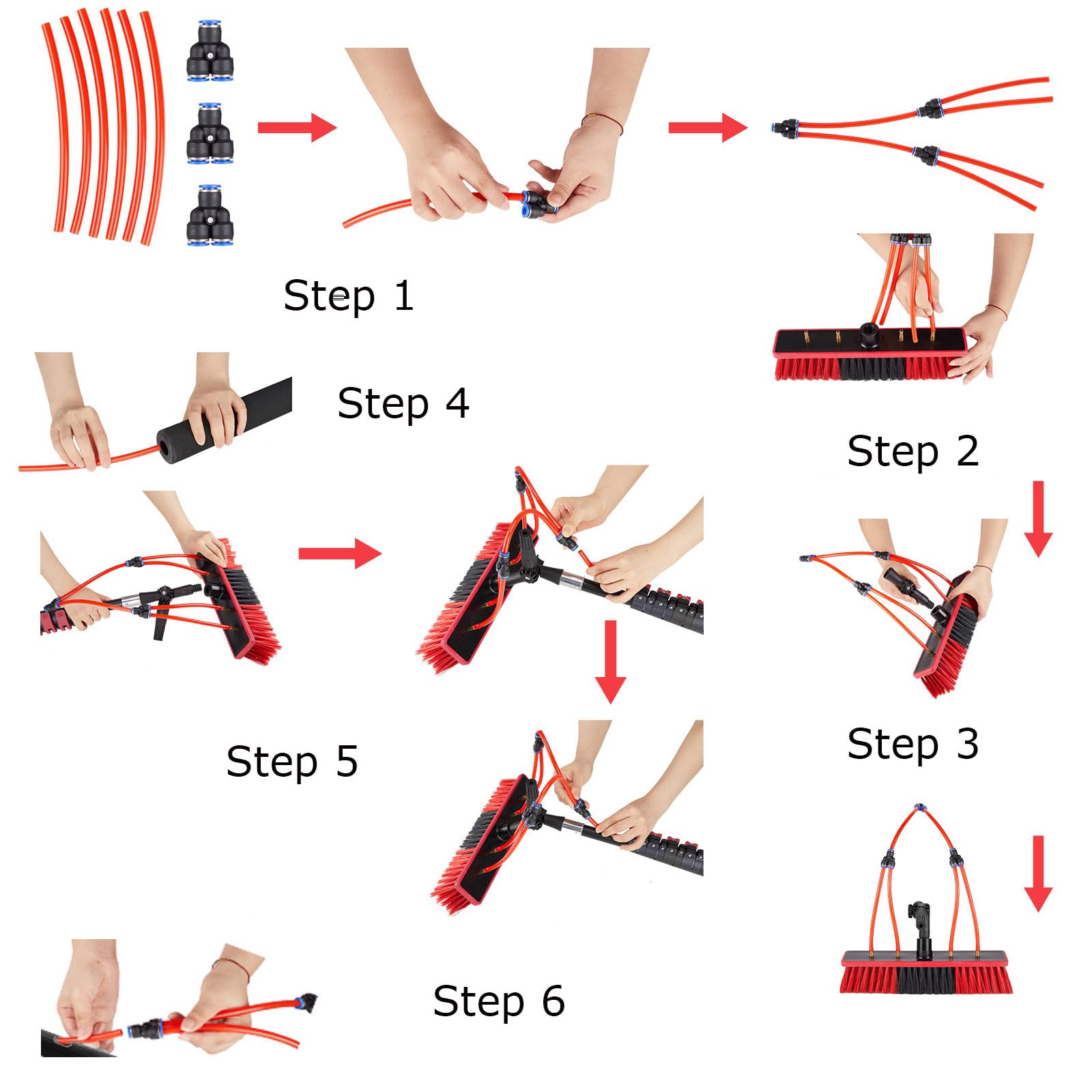 Step 1

Step 4

Step 2

Step 5

Step 3

Step 6