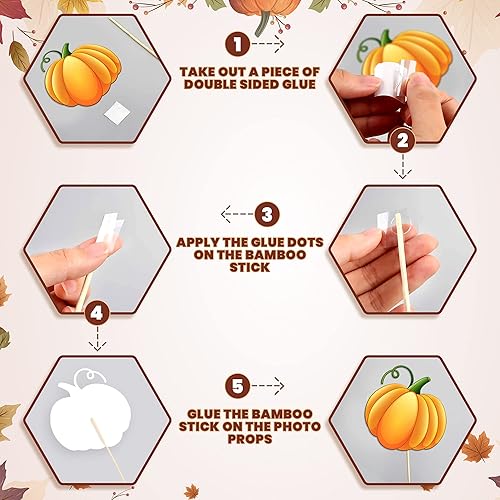 1

TAKE OUT A PIECE OF DOUBLE SIDED GLUE

2

3

APPLY THE GLUE DOTS ON THE BAMBOO STICK

4

5

GLUE THE BAMBOO STICK ON THE PHOTO PROPS