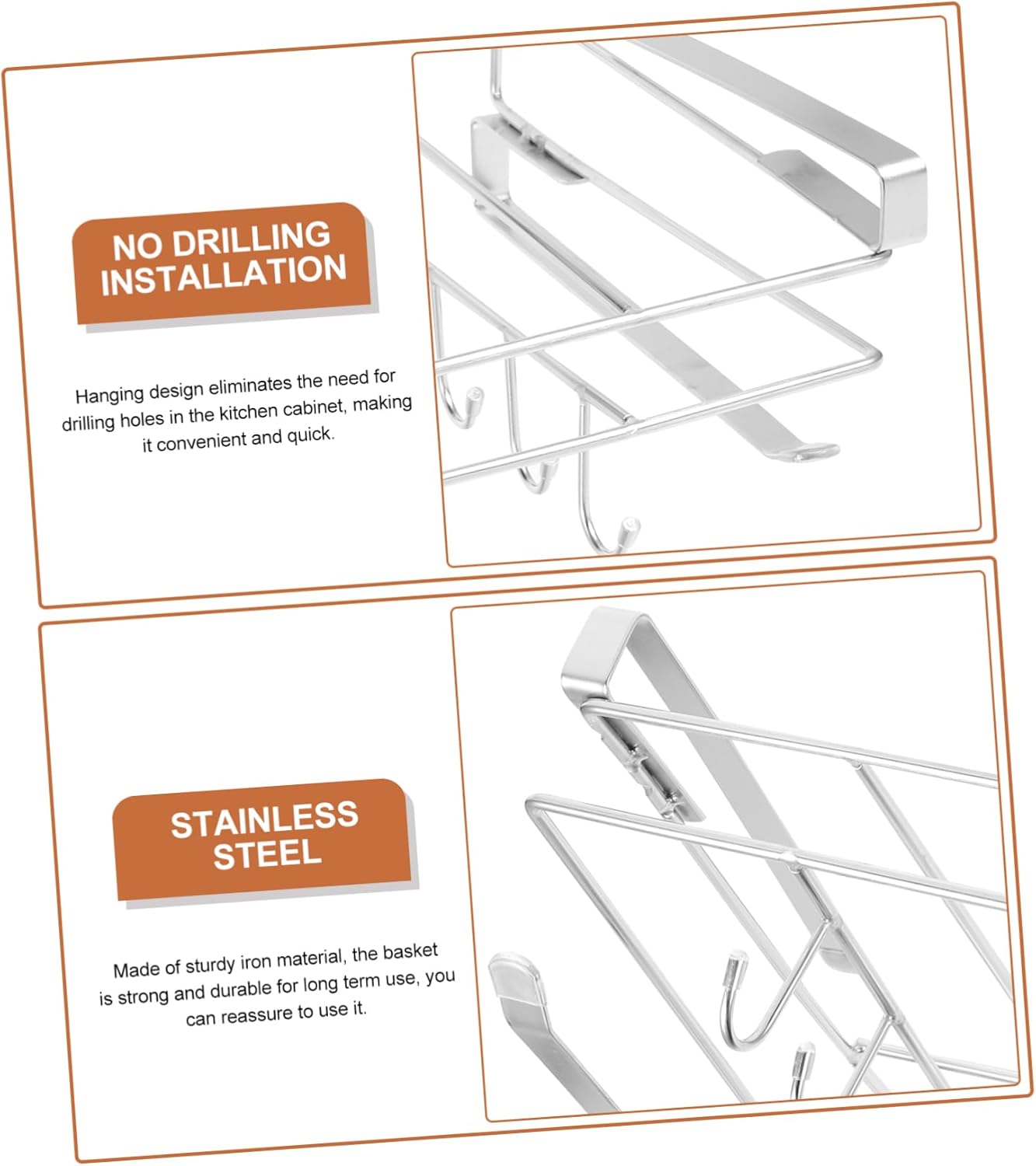 NO DRILLING INSTALLATION

Hanging design eliminates the need for drilling holes in the kitchen cabinet, making it convenient and quick.

STAINLESS STEEL

Made of sturdy iron material, the basket is strong and durable for long term use, you can reassure to use it.