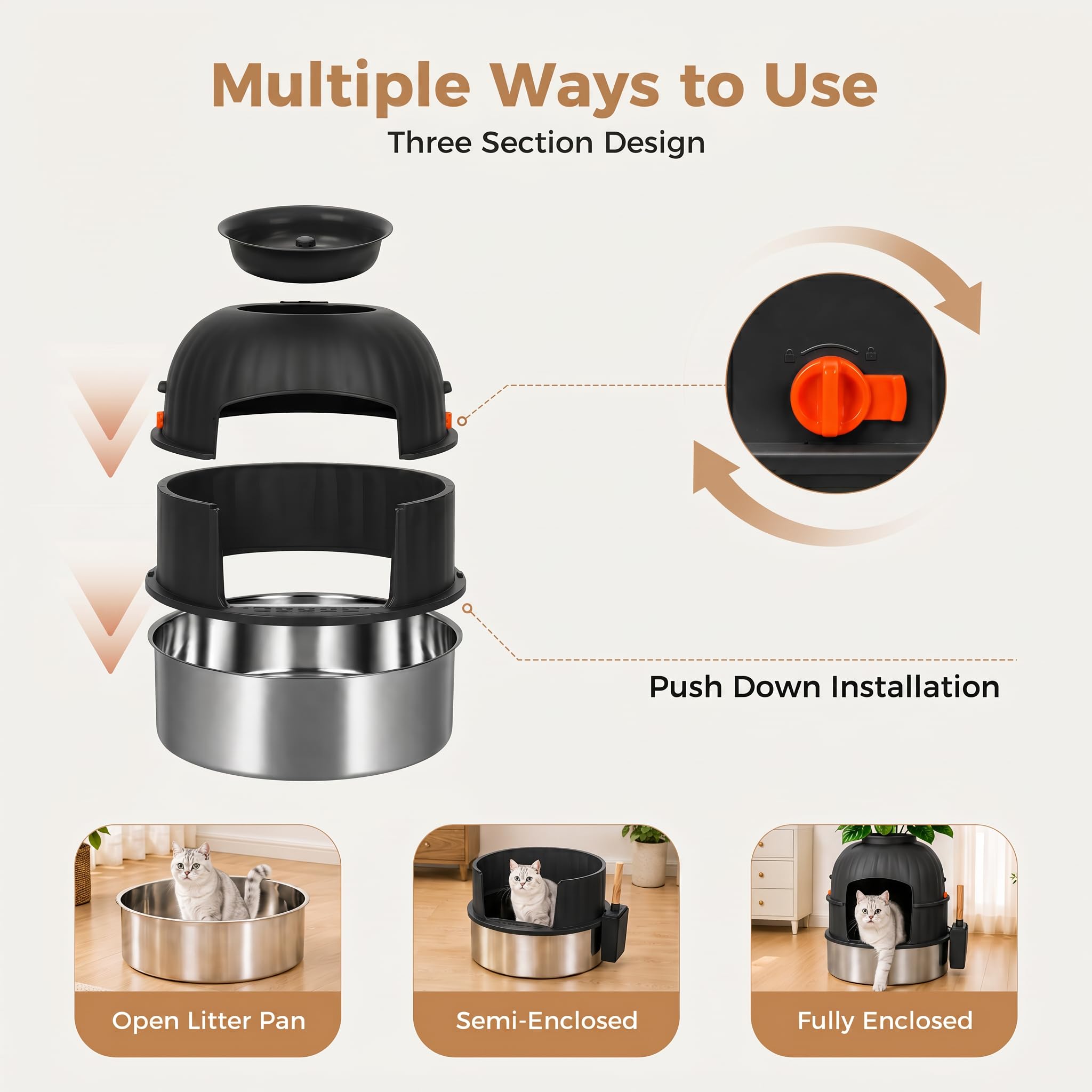 Multiple Ways to Use

Three Section Design

Push Down Installation

Open Litter Pan

Semi-Enclosed

Fully Enclosed