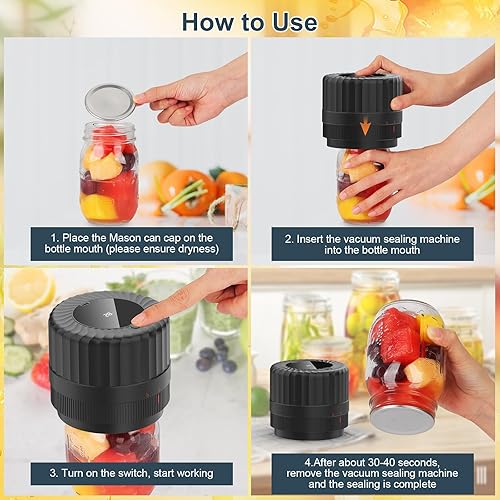 How to Use

1. Place the Mason can cap on the bottle mouth (please ensure dryness)

2. Insert the vacuum sealing machine into the bottle mouth

3. Turn on the switch, start working

4.After about 30-40 seconds, remove the vacuum sealing machine and the sealing is complete