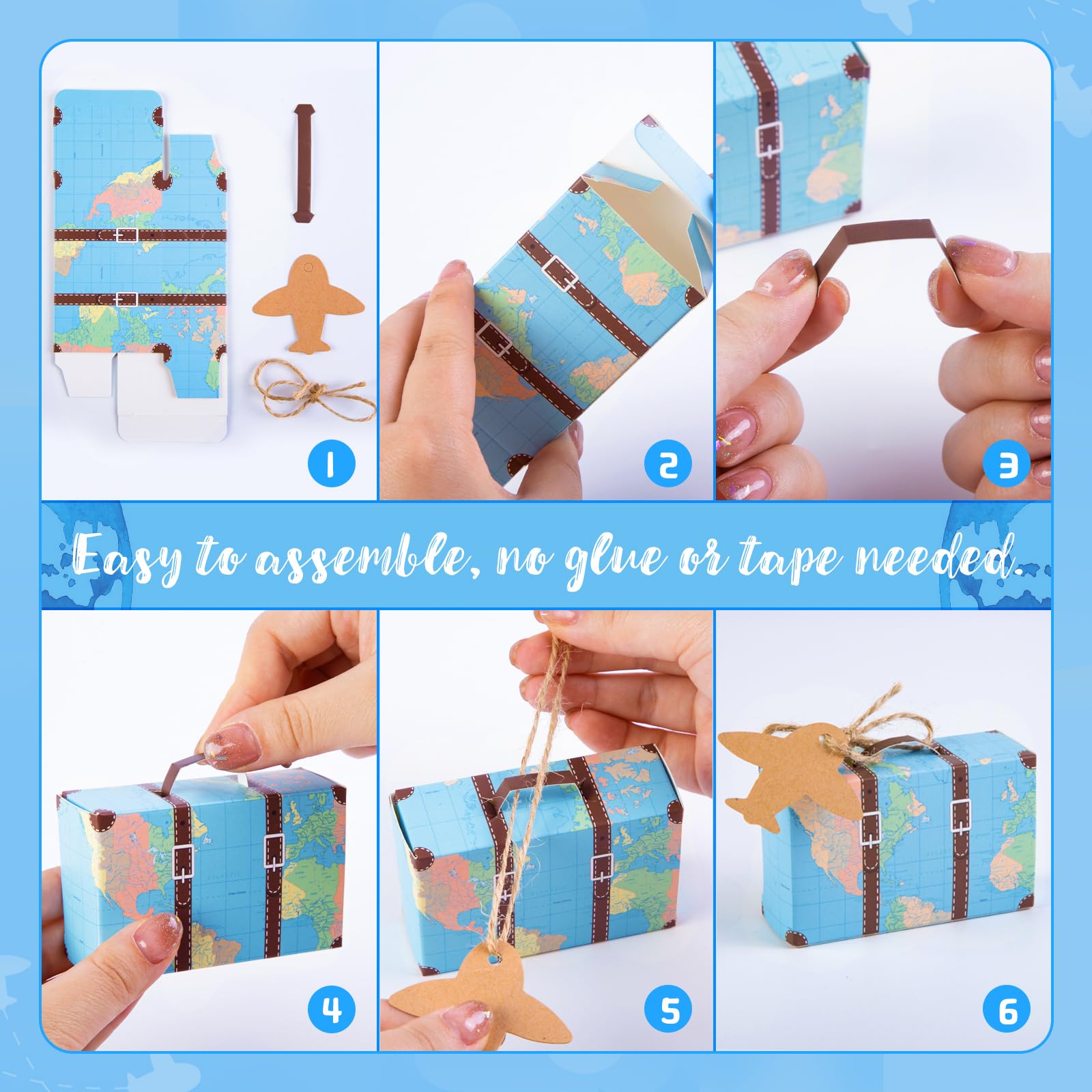 1

2

3

Easy to assemble, no glue or tape needed.

4

5

6