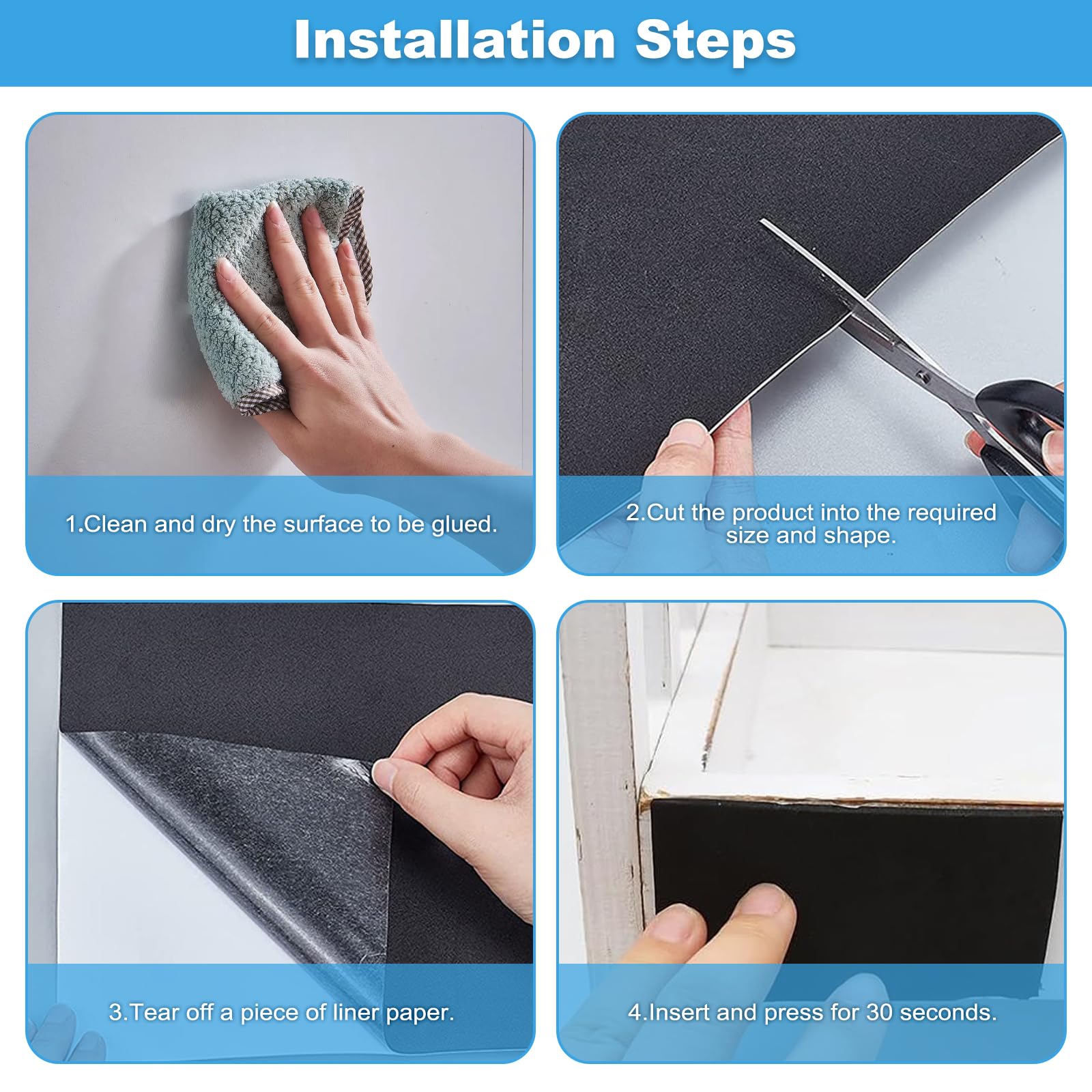 Installation Steps

1.Clean and dry the surface to be glued.

2.Cut the product into the required size and shape.

3.Tear off a piece of liner paper.

4.Insert and press for 30 seconds.