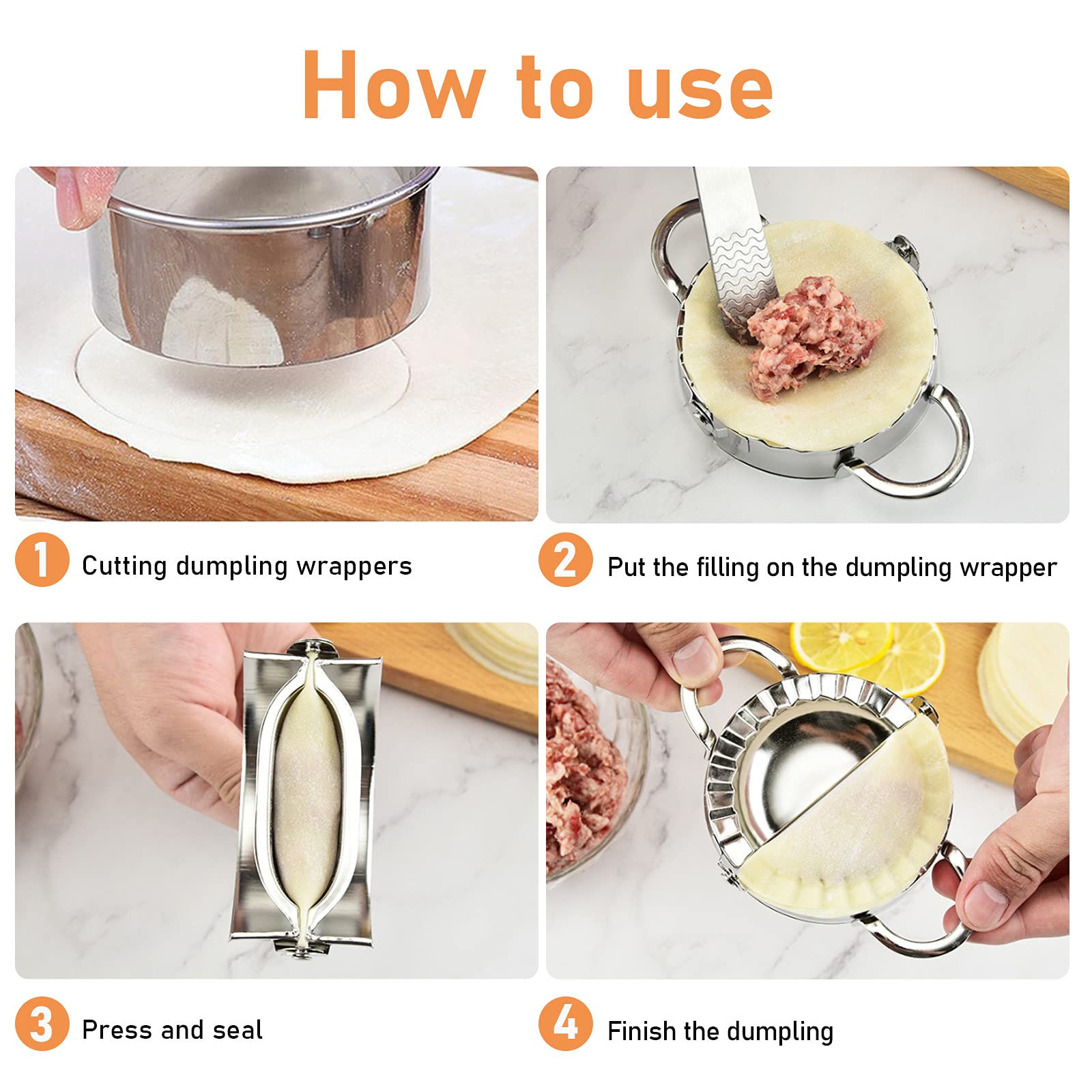 How to use

1 Cutting dumpling wrappers

2 Put the filling on the dumpling wrapper

3 Press and seal

4 Finish the dumpling