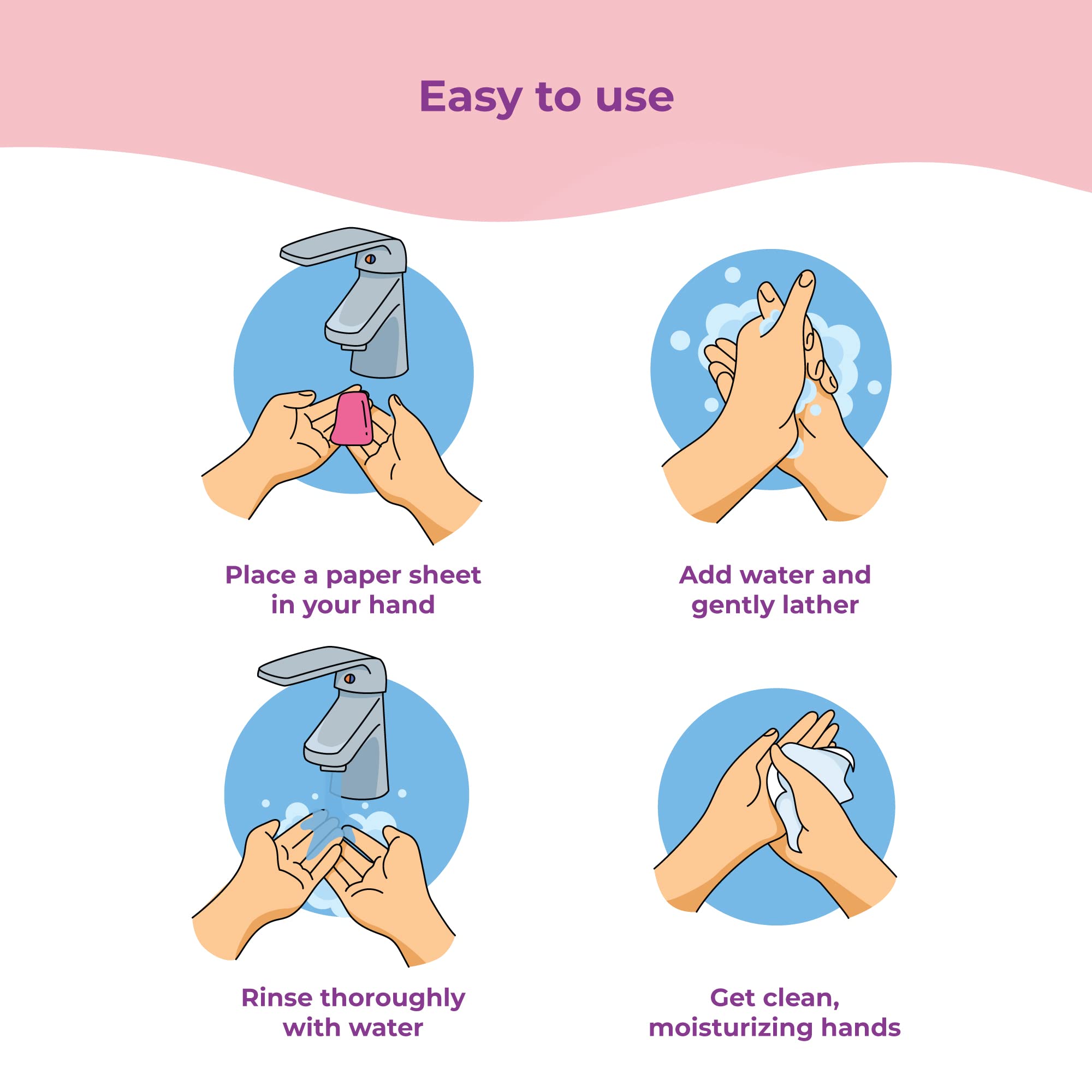 Easy to use

Place a paper sheet in your hand

Add water and gently lather

Rinse thoroughly with water

Get clean, moisturizing hands