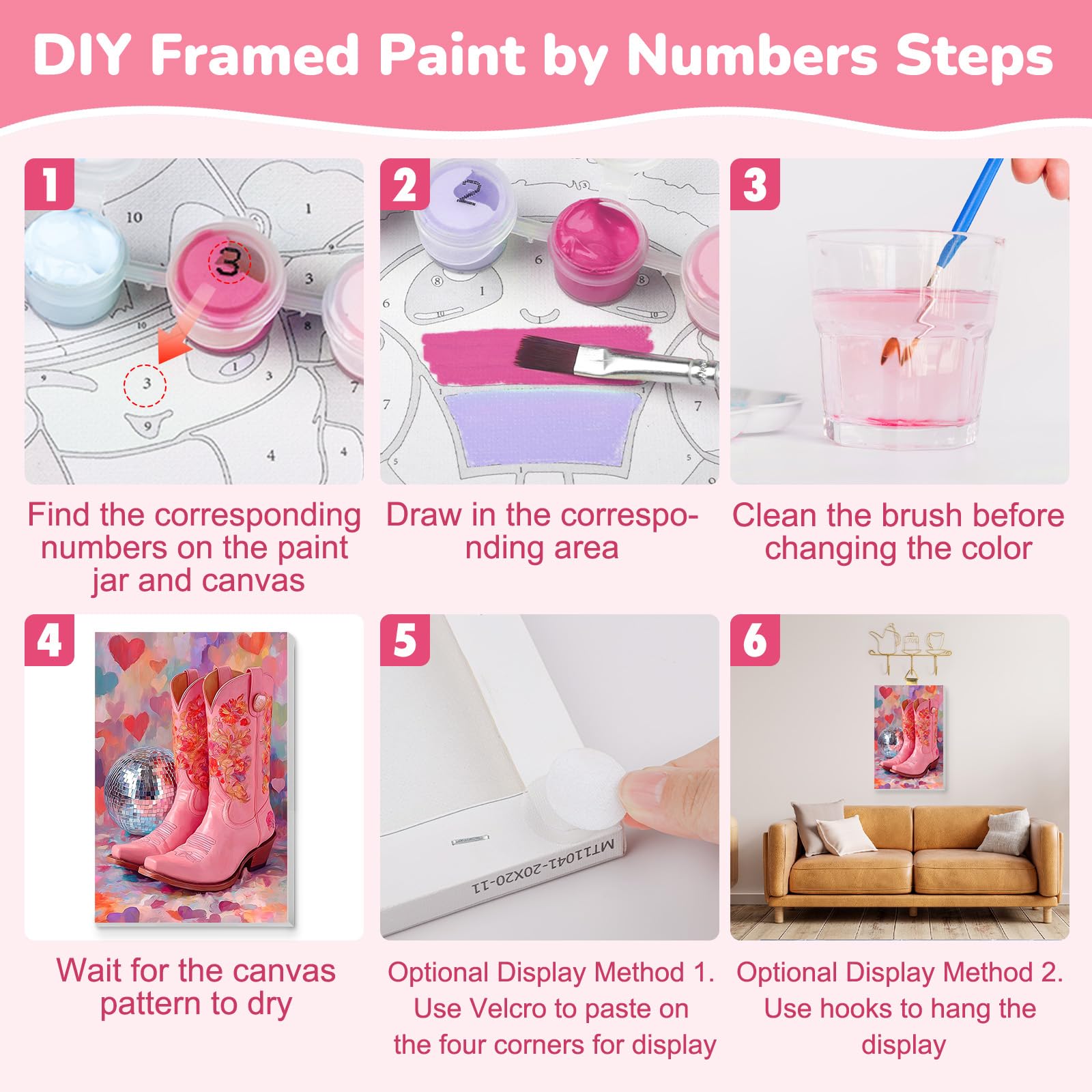 DIY Framed Paint by Numbers Steps

1

Find the corresponding numbers on the paint jar and canvas

2

Draw in the corresponding area

3

Clean the brush before changing the color

4

Wait for the canvas pattern to dry

5

MT11041-20X20-11

Optional Display Method 1. Use Velcro to paste on the four corners for display

6

Optional Display Method 2. Use hooks to hang the display