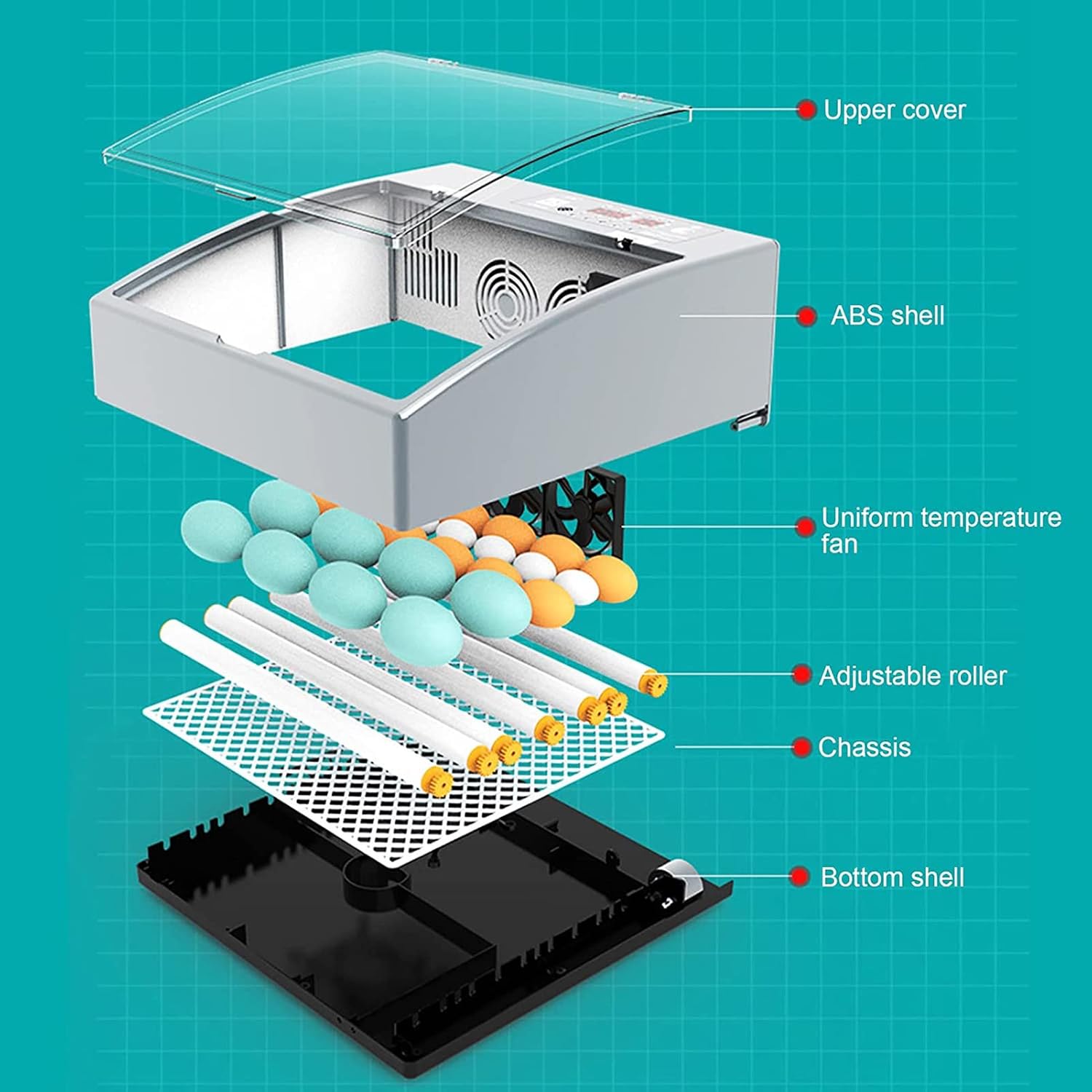 Upper cover

ABS shell

Uniform temperature fan

Adjustable roller

Chassis

Bottom shell