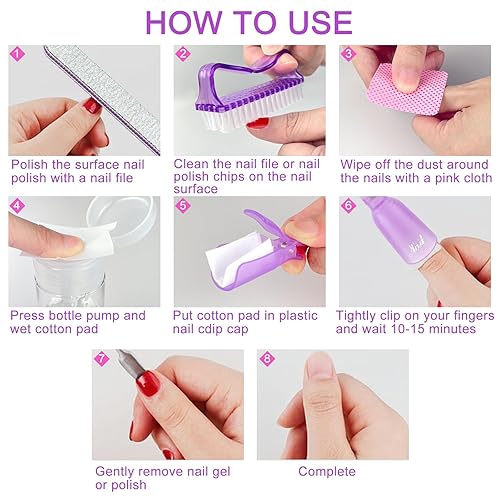 HOW TO USE

1
Polish the surface nail polish with a nail file

2
Clean the nail file or nail polish chips on the nail surface

3
Wipe off the dust around the nails with a pink cloth

4
Press bottle pump and wet cotton pad

5
Put cotton pad in plastic nail cdip cap

6
Nail
Tightly clip on your fingers and wait 10-15 minutes

7
Gently remove nail gel or polish

8
Complete