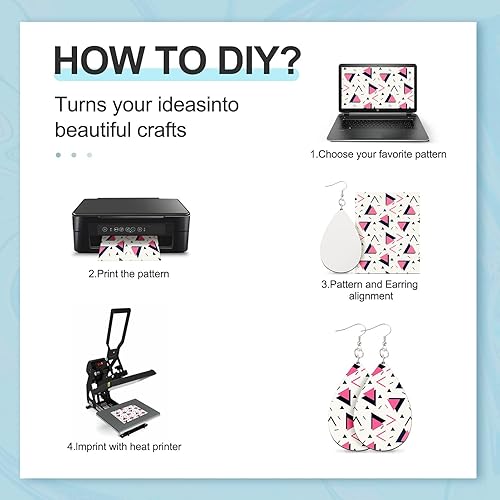 HOW TO DIY?

Turns your ideasinto beautiful crafts

1.Choose your favorite pattern

2.Print the pattern

3.Pattern and Earring alignment

4.Imprint with heat printer