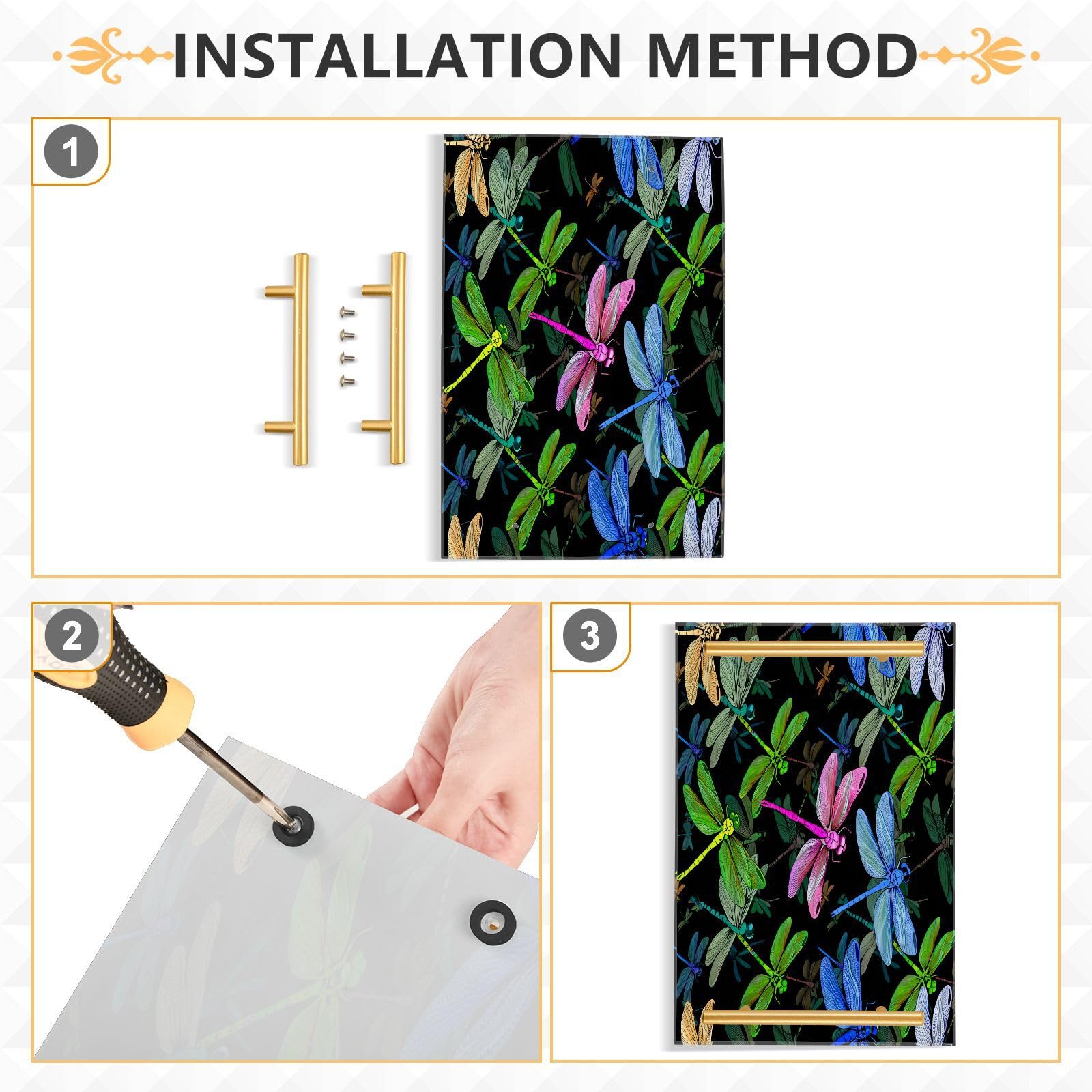 INSTALLATION METHOD

1

2

3