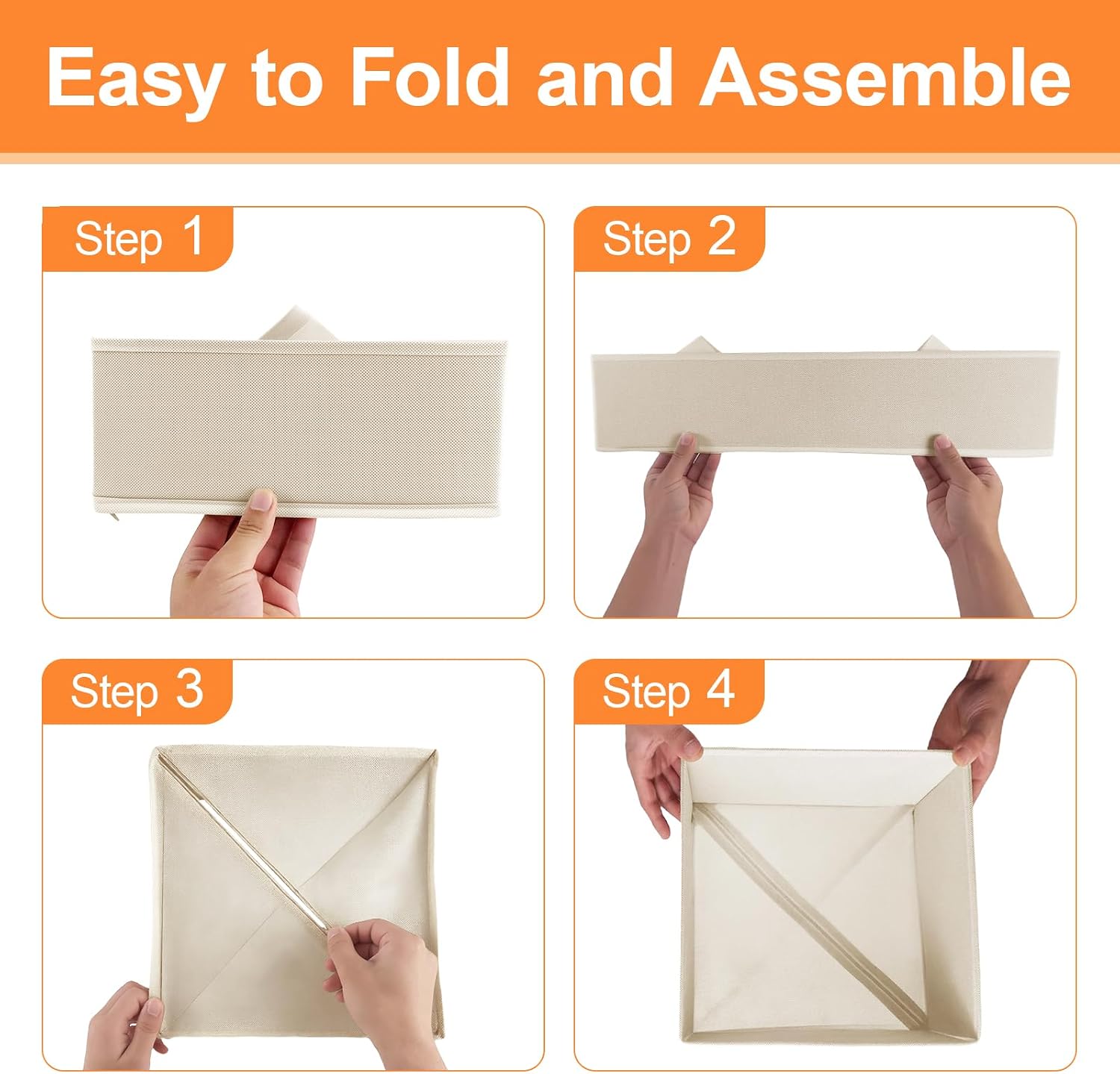 Easy to Fold and Assemble

Step 1

Step 2

Step 3

Step 4