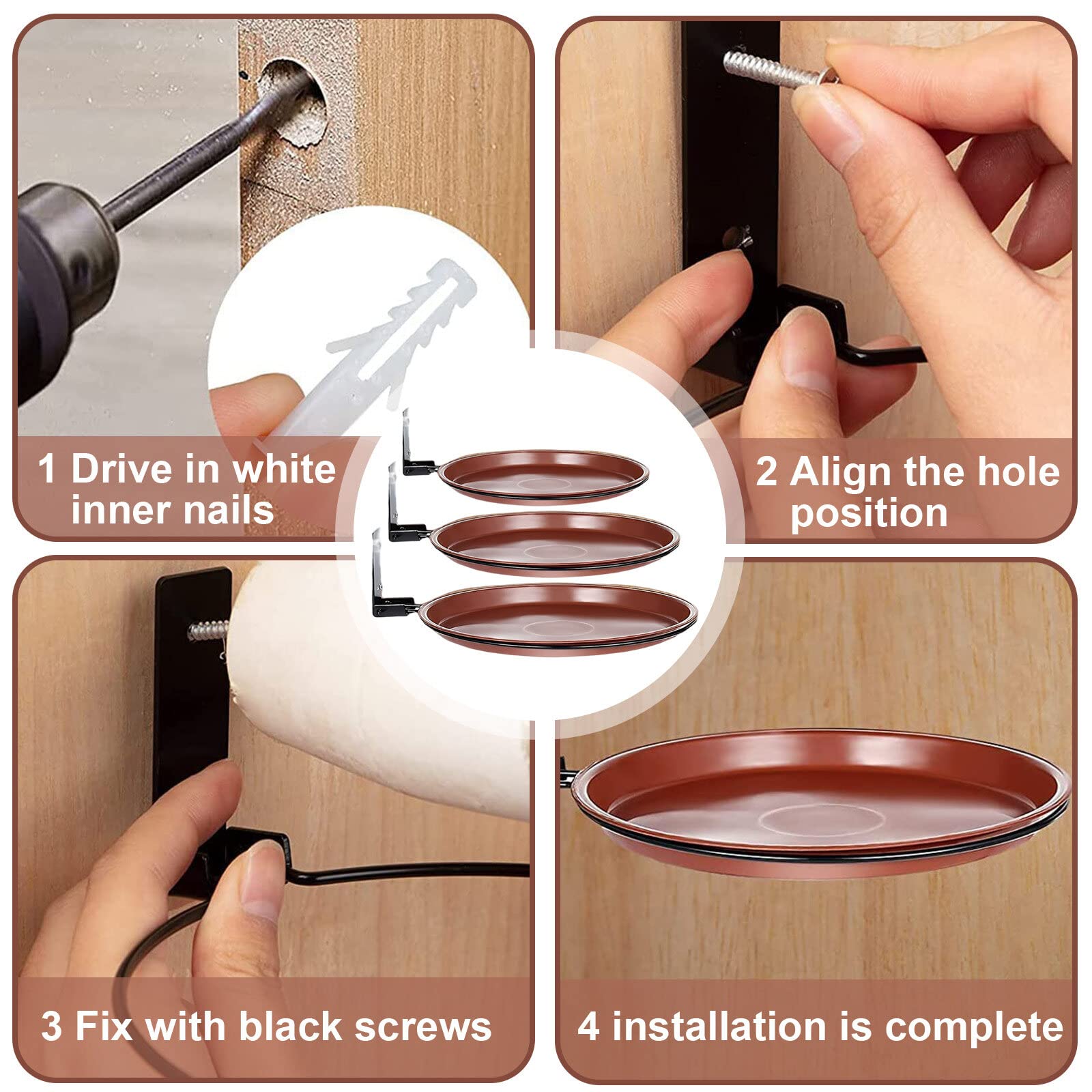 1 Drive in white inner nails

2 Align the hole position

3 Fix with black screws

4 installation is complete