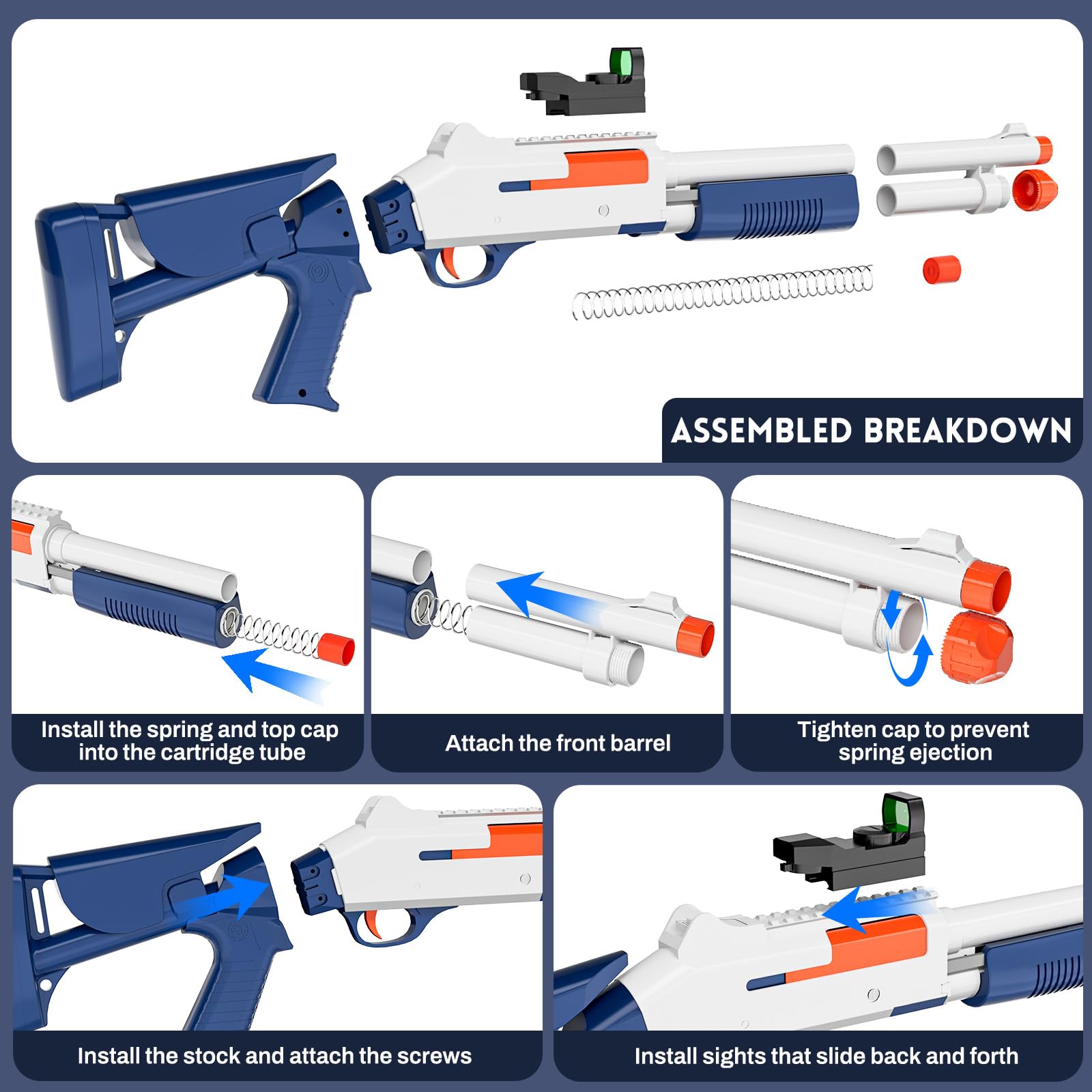 ASSEMBLED BREAKDOWN

Install the spring and top cap into the cartridge tube

Attach the front barrel

Tighten cap to prevent spring ejection

Install the stock and attach the screws

Install sights that slide back and forth