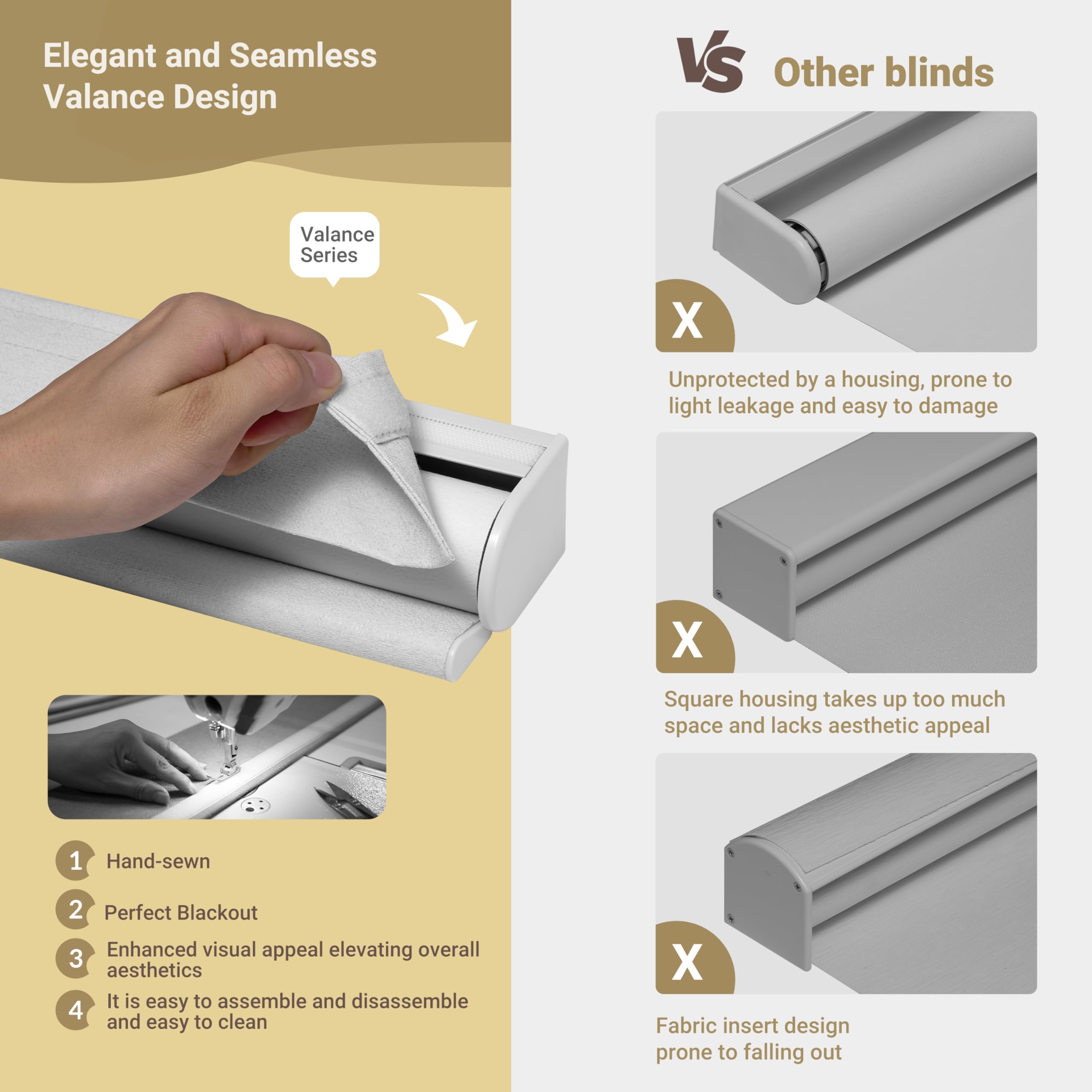 Elegant and Seamless Valance Design

Valance Series

1 Hand-sewn

2 Perfect Blackout

3 Enhanced visual appeal elevating overall aesthetics

4 It is easy to assemble and disassemble and easy to clean

VS Other blinds

X

Unprotected by a housing, prone to light leakage and easy to damage

X

Square housing takes up too much space and lacks aesthetic appeal

X

Fabric insert design prone to falling out