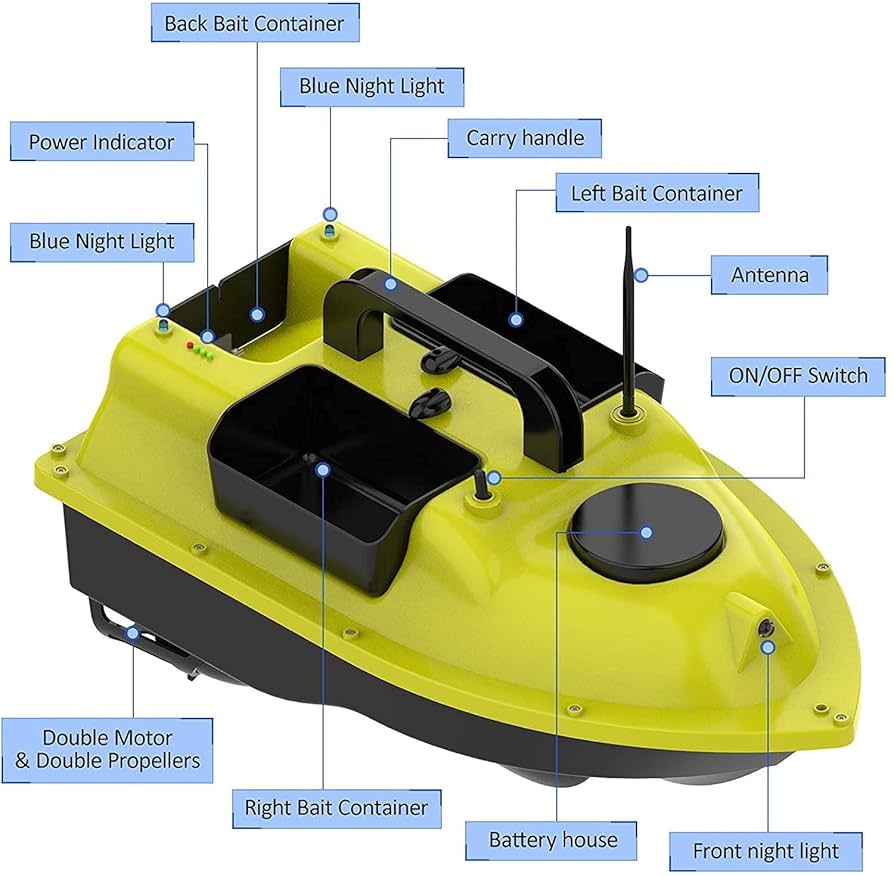 Back Bait Container

Blue Night Light

Power Indicator

Carry handle

Left Bait Container

Blue Night Light

Antenna

ON/OFF Switch

Double Motor & Double Propellers

Right Bait Container

Battery house

Front night light