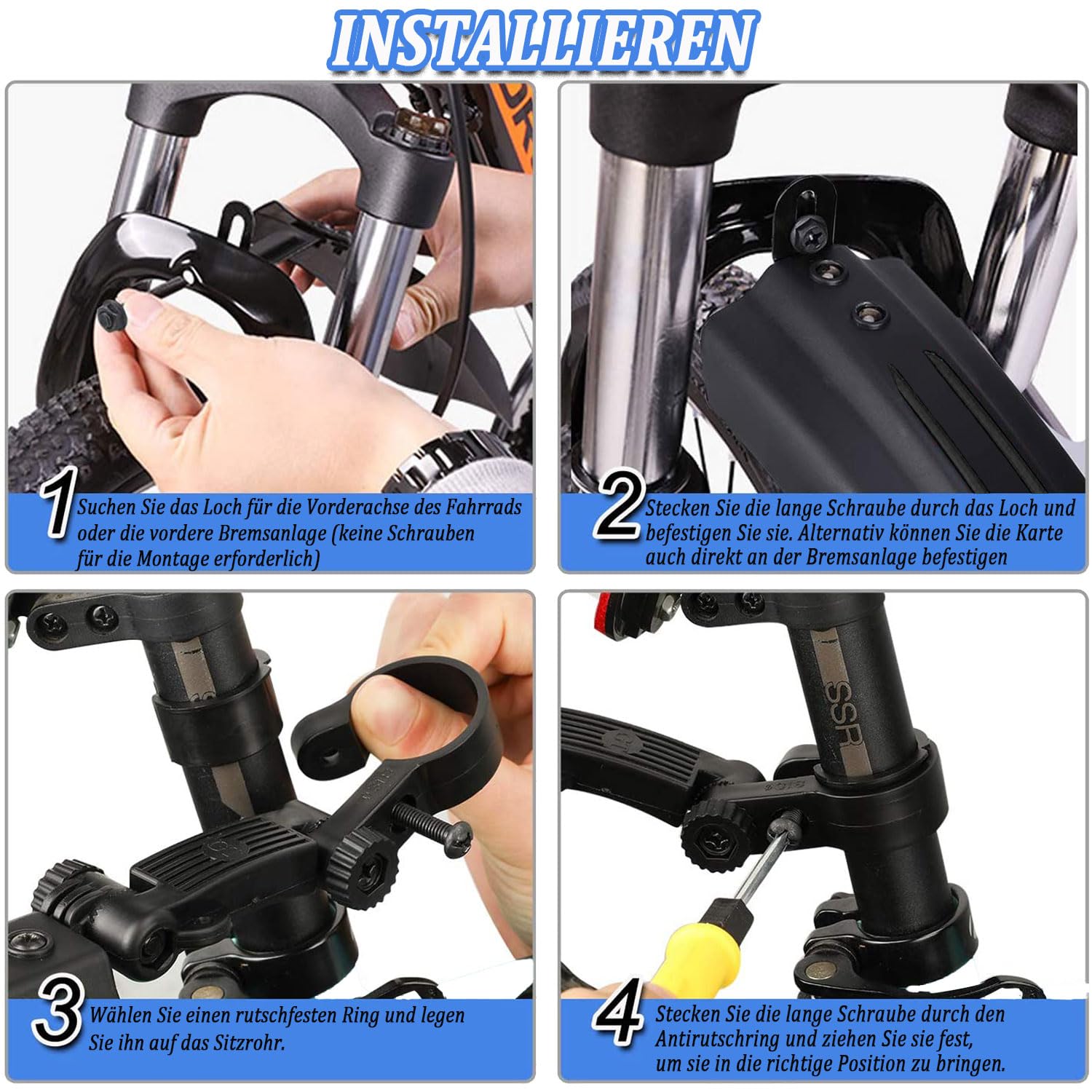 INSTALLIEREN

1 Suchen Sie das Loch für die Vorderachse des Fahrrads oder die vordere Bremsanlage (keine Schrauben für die Montage erforderlich)

2 Stecken Sie die lange Schraube durch das Loch und befestigen Sie sie. Alternativ können Sie die Karte auch direkt an der Bremsanlage befestigen

3 Wählen Sie einen rutschfesten Ring und legen Sie ihn auf das Sitzrohr.

SSR

4 Stecken Sie die lange Schraube durch den Antirutschring und ziehen Sie sie fest, um sie in die richtige Position zu bringen.