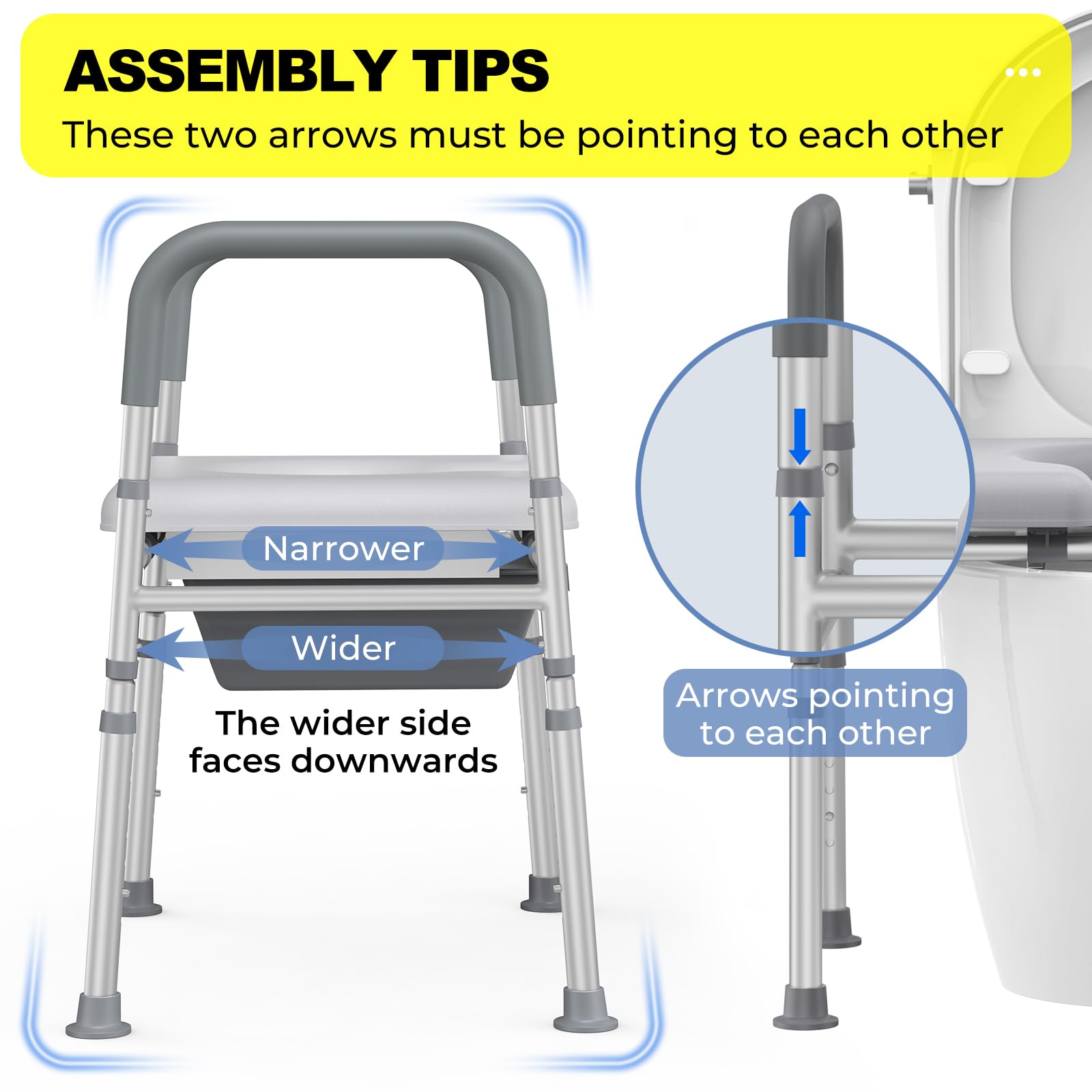 ASSEMBLY TIPS
These two arrows must be pointing to each other

Narrower

Wider

The wider side faces downwards

Arrows pointing to each other