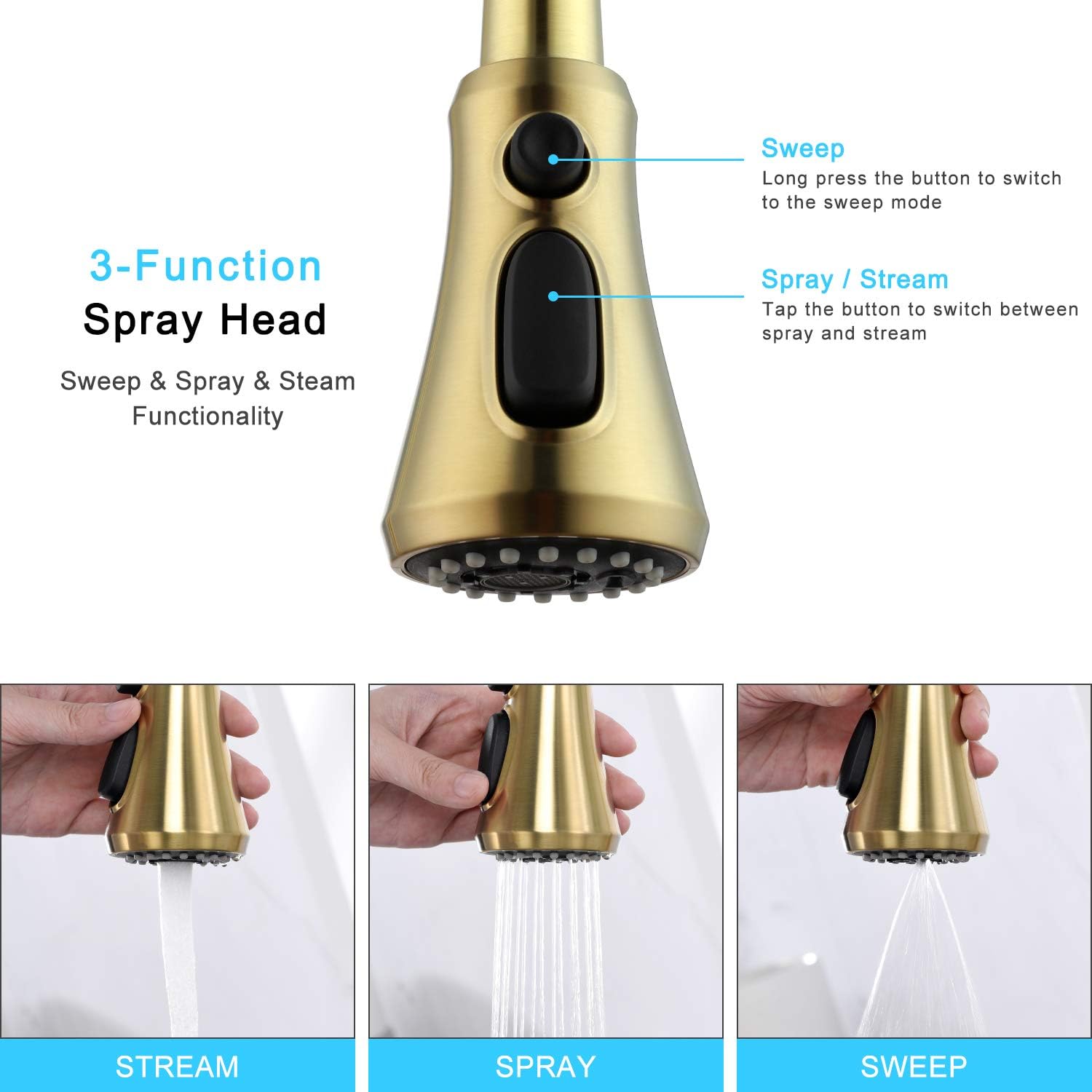 3-Function
Spray Head

Sweep & Spray & Steam Functionality

Sweep
Long press the button to switch to the sweep mode

Spray / Stream
Tap the button to switch between spray and stream

STREAM

SPRAY

SWEEP