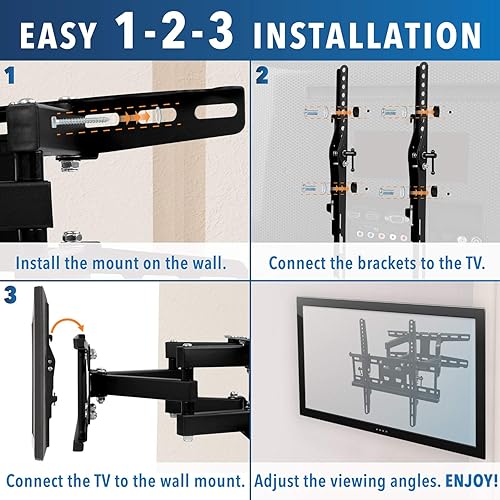 EASY 1-2-3 INSTALLATION

1

Install the mount on the wall.

2

Connect the brackets to the TV.

3

Connect the TV to the wall mount.

Adjust the viewing angles. ENJOY!