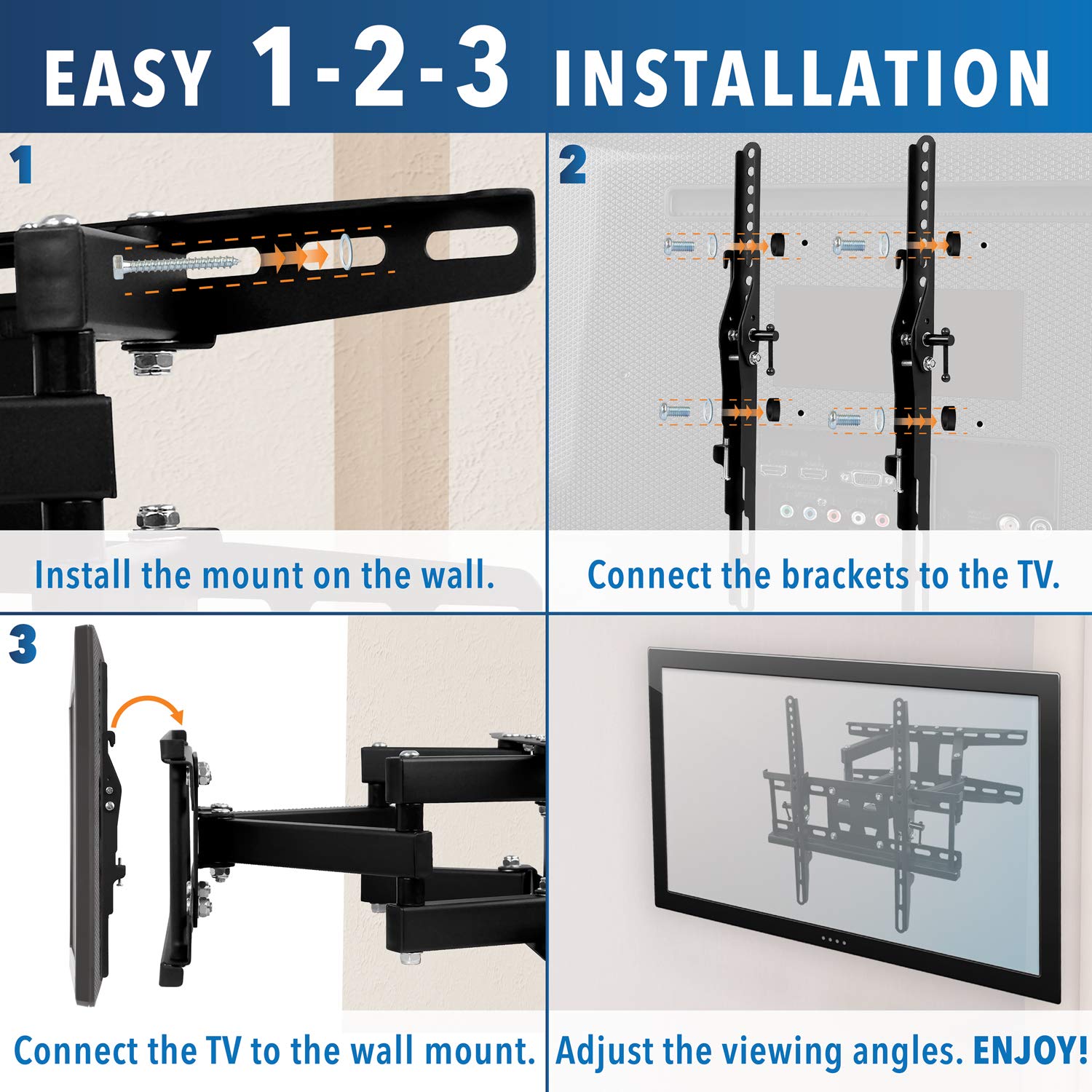 EASY 1-2-3 INSTALLATION

1

Install the mount on the wall.

2

Connect the brackets to the TV.

3

Connect the TV to the wall mount.

Adjust the viewing angles. ENJOY!