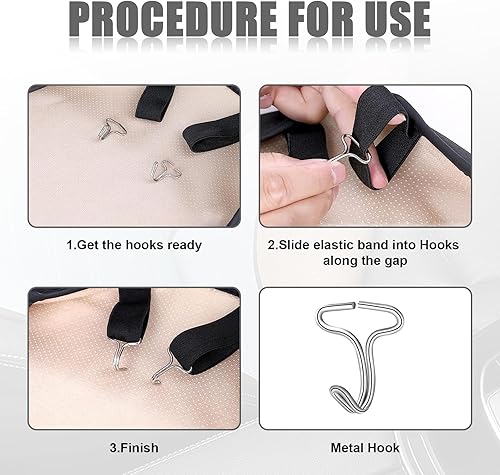 PROCEDURE FOR USE

1.Get the hooks ready

2.Slide elastic band into Hooks along the gap

3.Finish

Metal Hook