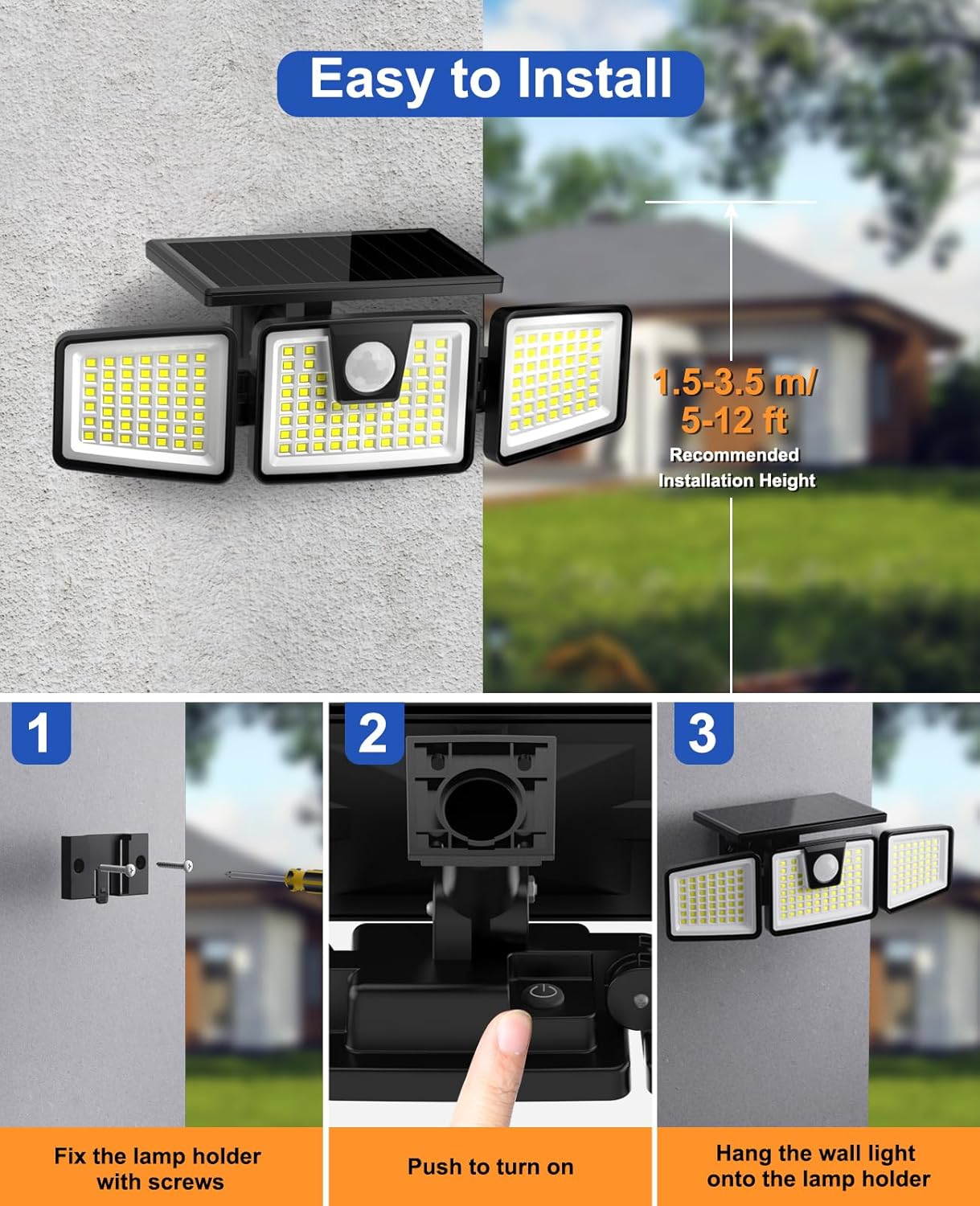 Easy to Install

1.5-3.5 m/
5-12 ft
Recommended
Installation Height

1

Fix the lamp holder with screws

2

Push to turn on

3

Hang the wall light onto the lamp holder