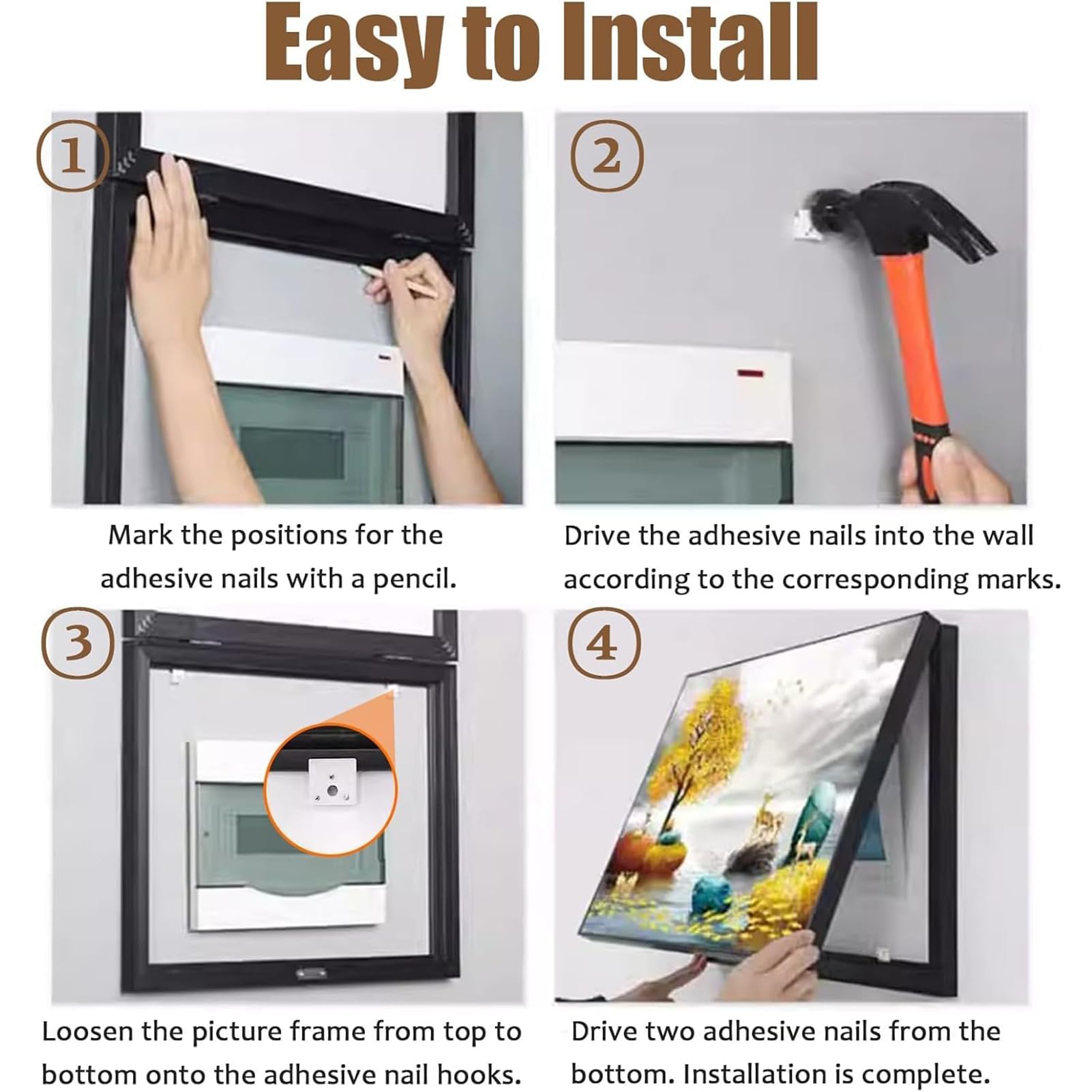 Easy to Install

1

Mark the positions for the adhesive nails with a pencil.

2

Drive the adhesive nails into the wall according to the corresponding marks.

3

Loosen the picture frame from top to bottom onto the adhesive nail hooks.

4

Drive two adhesive nails from the bottom. Installation is complete.