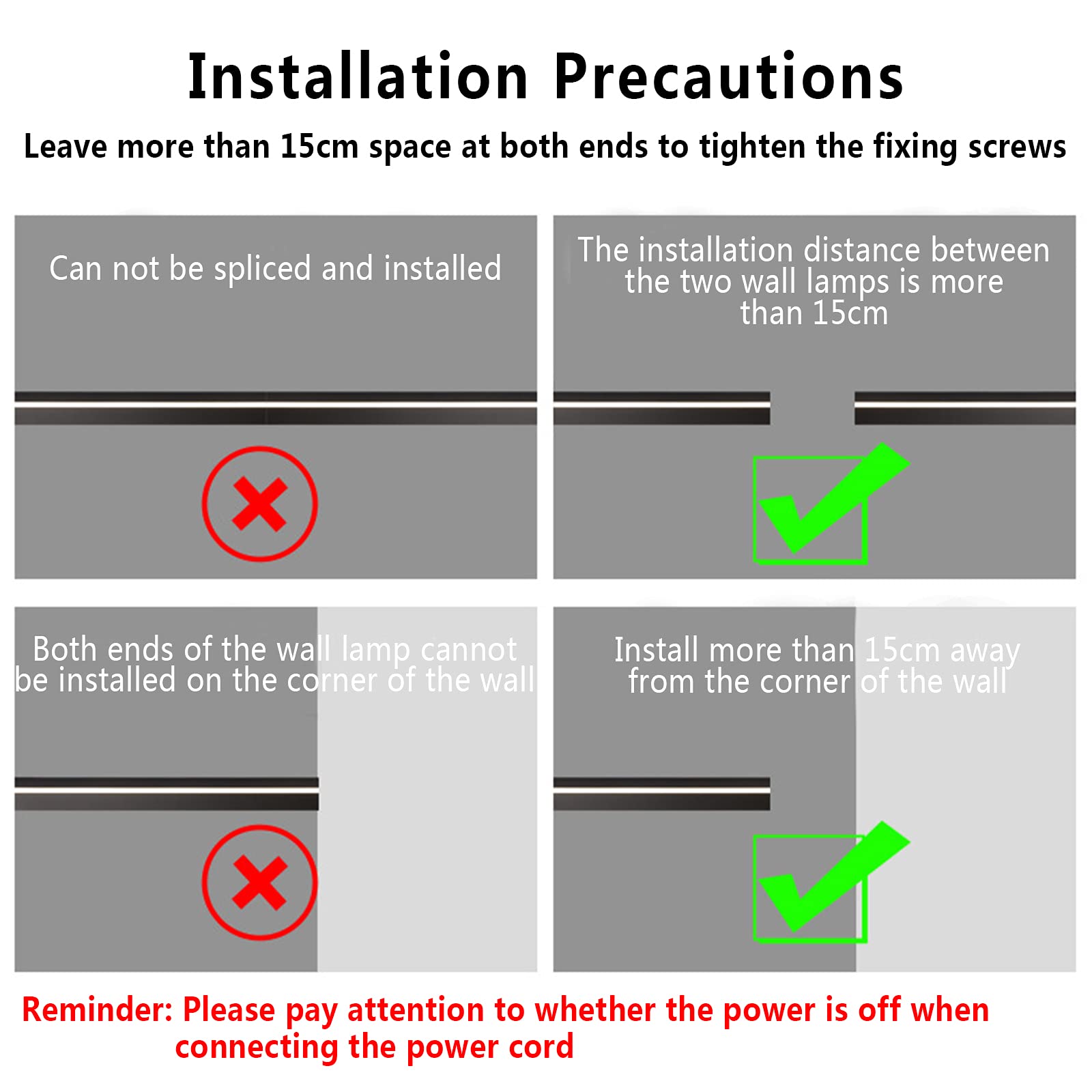 Installation Precautions

Leave more than 15cm space at both ends to tighten the fixing screws

Can not be spliced and installed

The installation distance between the two wall lamps is more than 15cm

Both ends of the wall lamp cannot be installed on the corner of the wall

Install more than 15cm away from the corner of the wall

Reminder: Please pay attention to whether the power is off when connecting the power cord