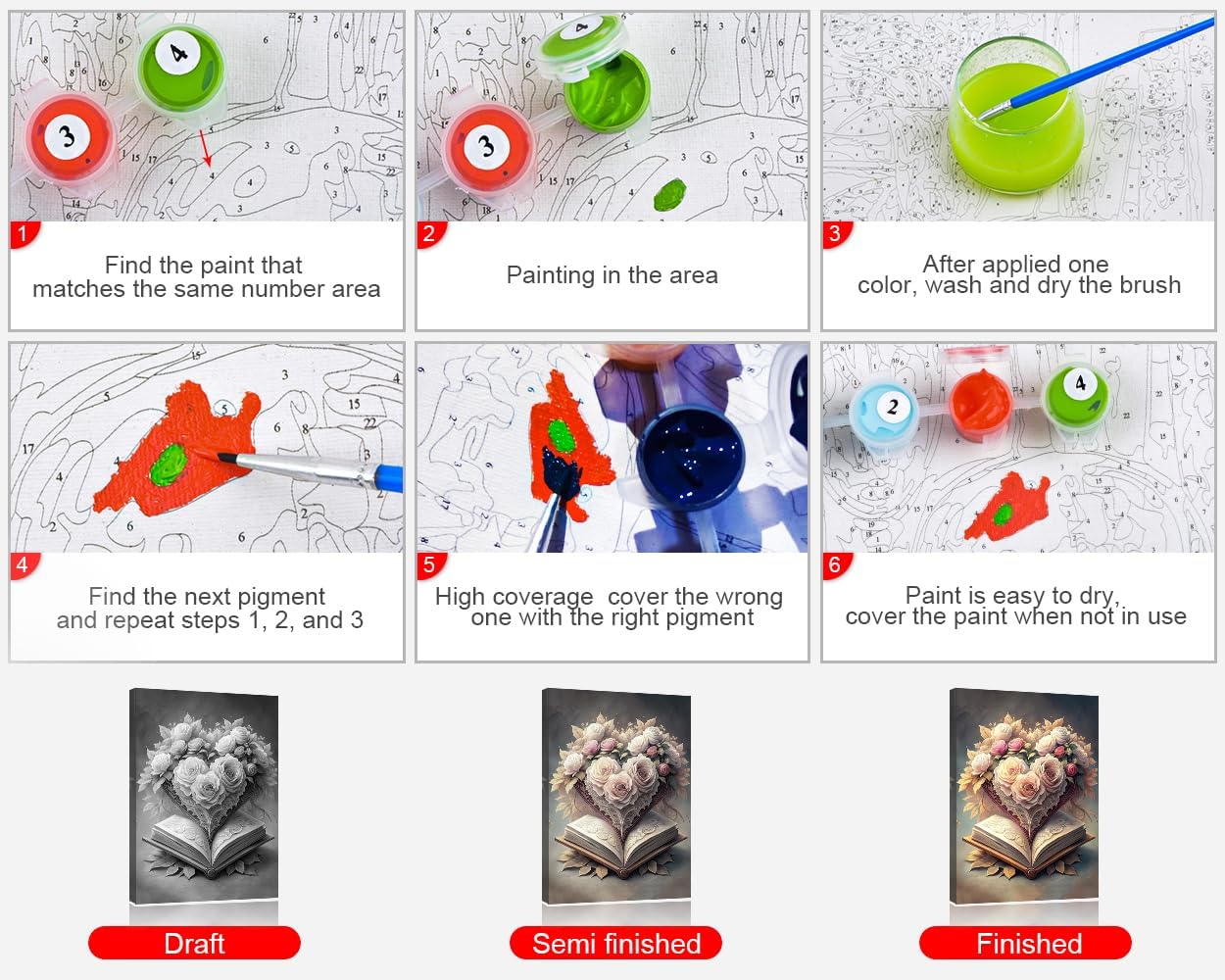 1
Find the paint that matches the same number area

2
Painting in the area

3
After applied one color, wash and dry the brush

4
Find the next pigment and repeat steps 1, 2, and 3

5
High coverage cover the wrong one with the right pigment

6
Paint is easy to dry, cover the paint when not in use

Draft

Semi finished

Finished