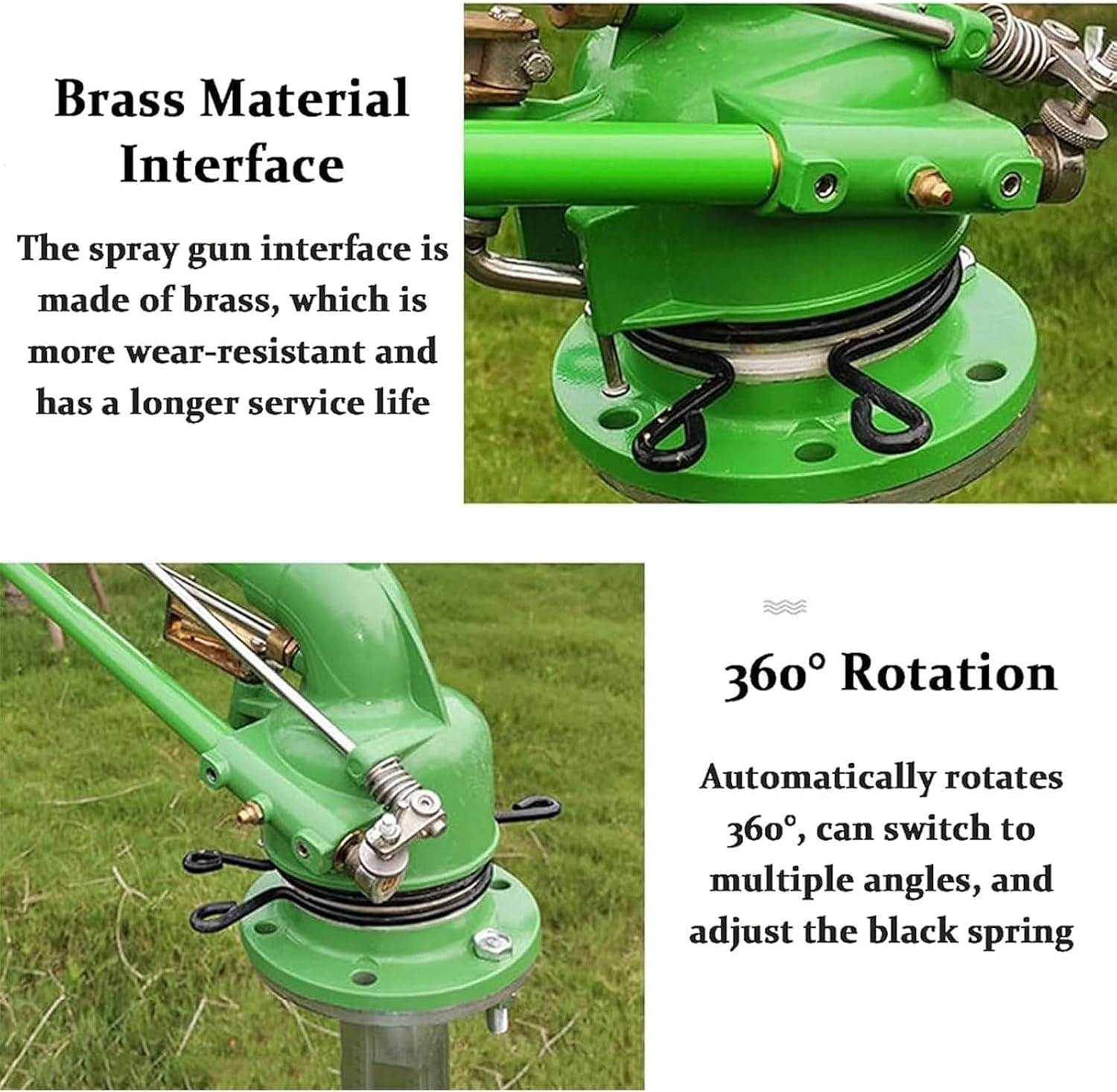 Brass Material Interface

The spray gun interface is made of brass, which is more wear-resistant and has a longer service life

360° Rotation

Automatically rotates 360°, can switch to multiple angles, and adjust the black spring