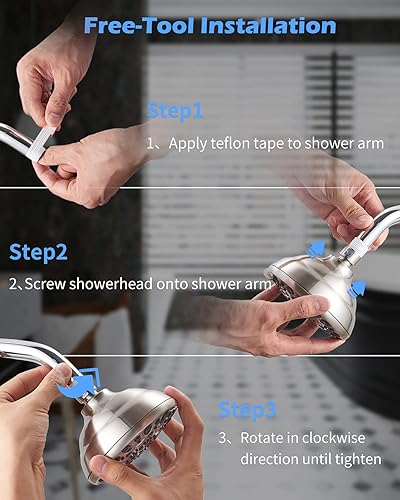 Free-Tool Installation

Step1

1、Apply teflon tape to shower arm

Step2

2、Screw showerhead onto shower arm

Step3

3、Rotate in clockwise direction until tighten