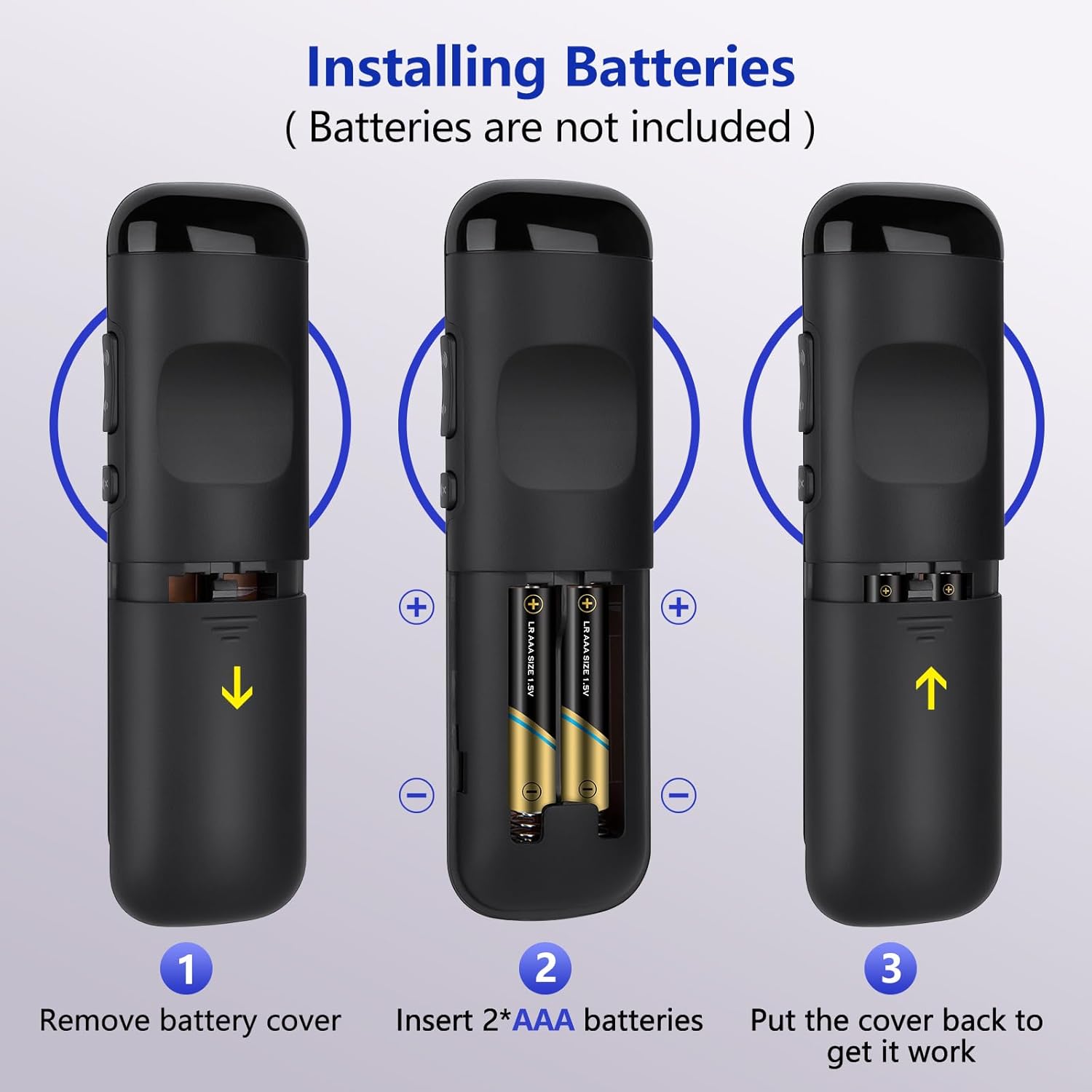 Installing Batteries
( Batteries are not included )

+
+
LR AAA SIZE 1.5V
LR AAA SIZE 1.5V
−
−

1
Remove battery cover

2
Insert 2*AAA batteries

3
Put the cover back to get it work