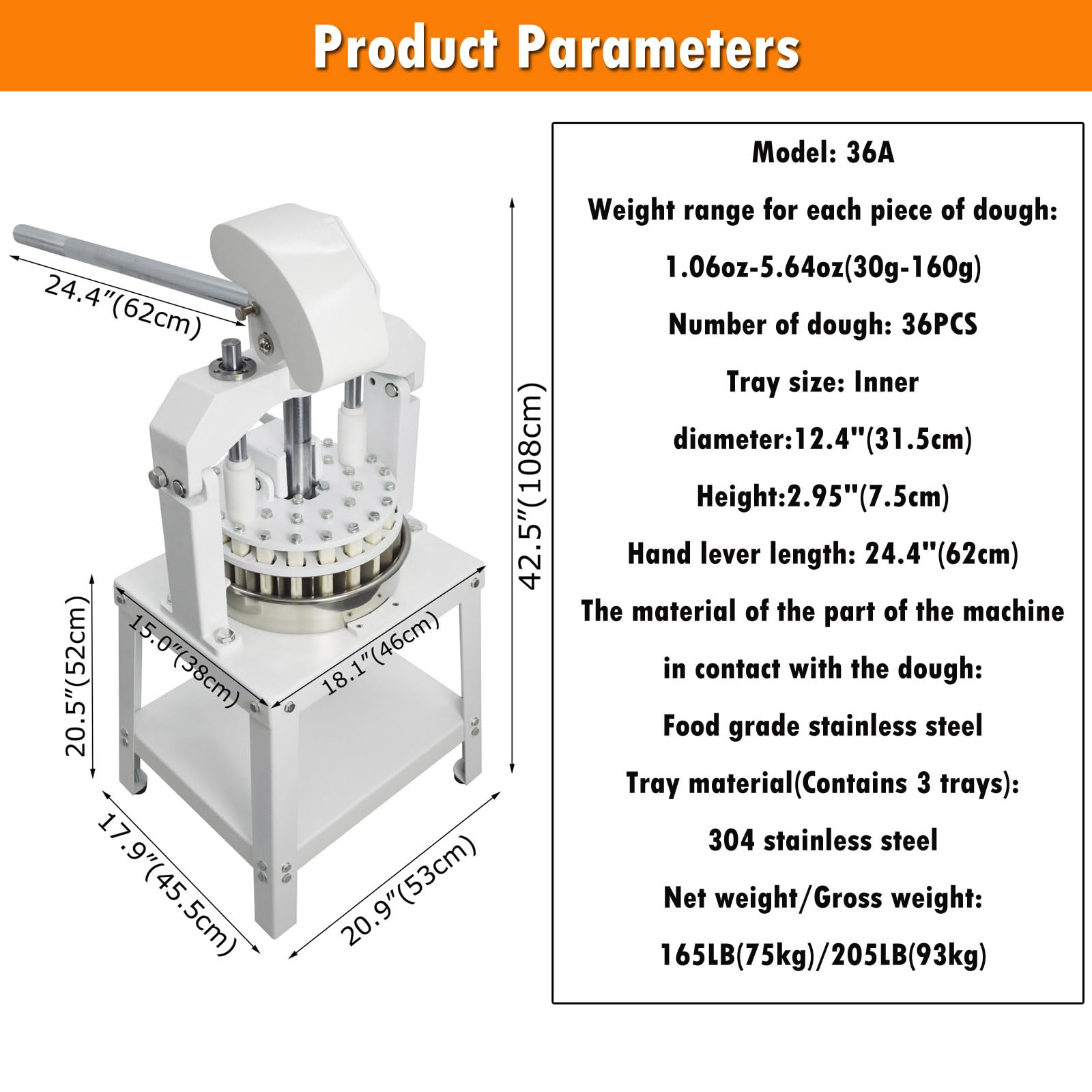 Product Parameters

24.4"(62cm)

42.5"(108cm)

20.5"(52cm)

15.0"(38cm)

18.1"(46cm)

17.9"(45.5cm)

20.9"(53cm)

Model: 36A

Weight range for each piece of dough:

1.06oz-5.64oz(30g-160g)

Number of dough: 36PCS

Tray size: Inner

diameter:12.4"(31.5cm)

Height:2.95"(7.5cm)

Hand lever length: 24.4"(62cm)

The material of the part of the machine

in contact with the dough:

Food grade stainless steel

Tray material(Contains 3 trays):

304 stainless steel

Net weight/Gross weight:

165LB(75kg)/205LB(93kg)