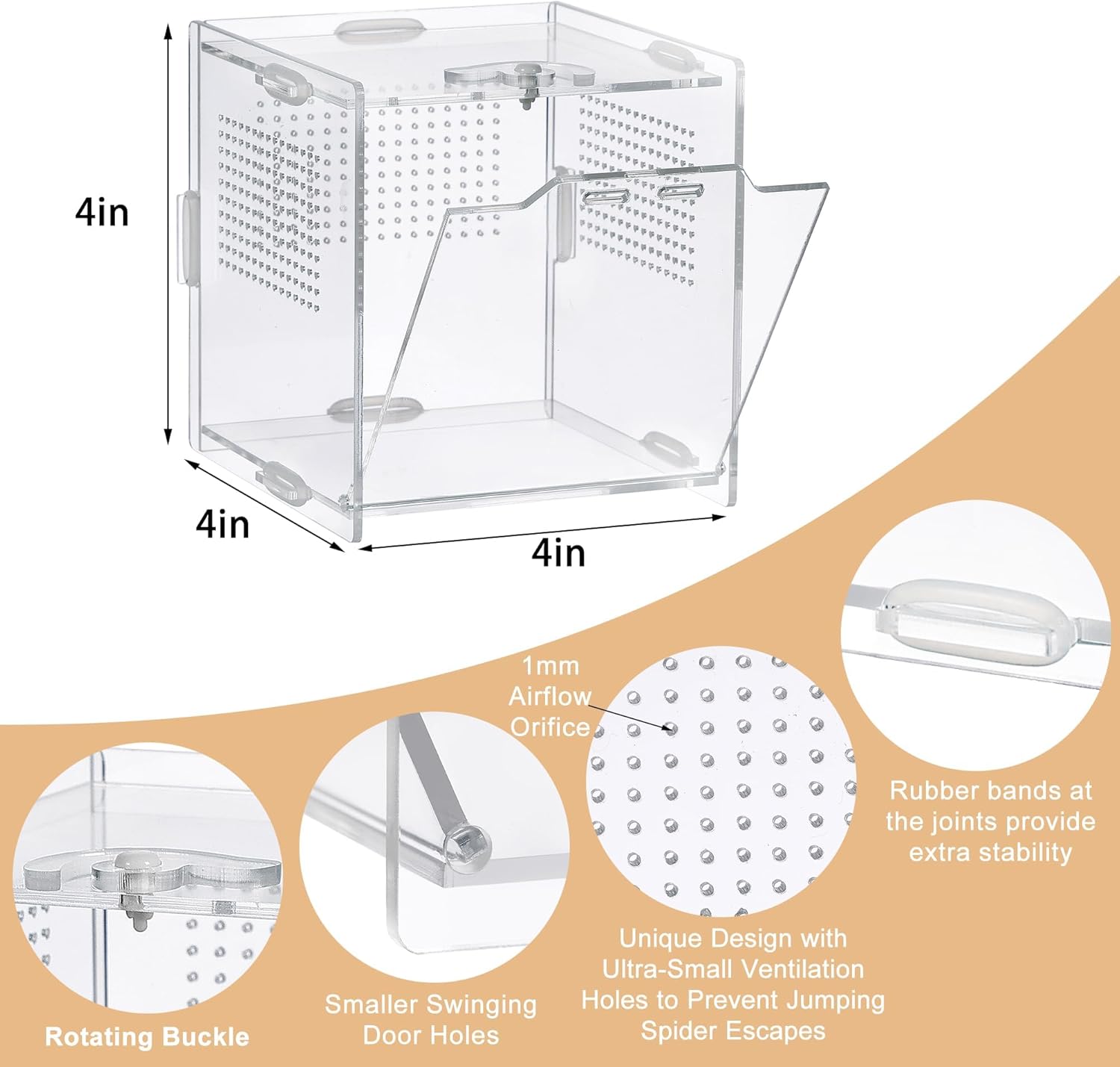 4in

4in

4in

1mm Airflow Orifice

Rubber bands at the joints provide extra stability

Rotating Buckle

Smaller Swinging Door Holes

Unique Design with Ultra-Small Ventilation Holes to Prevent Jumping Spider Escapes