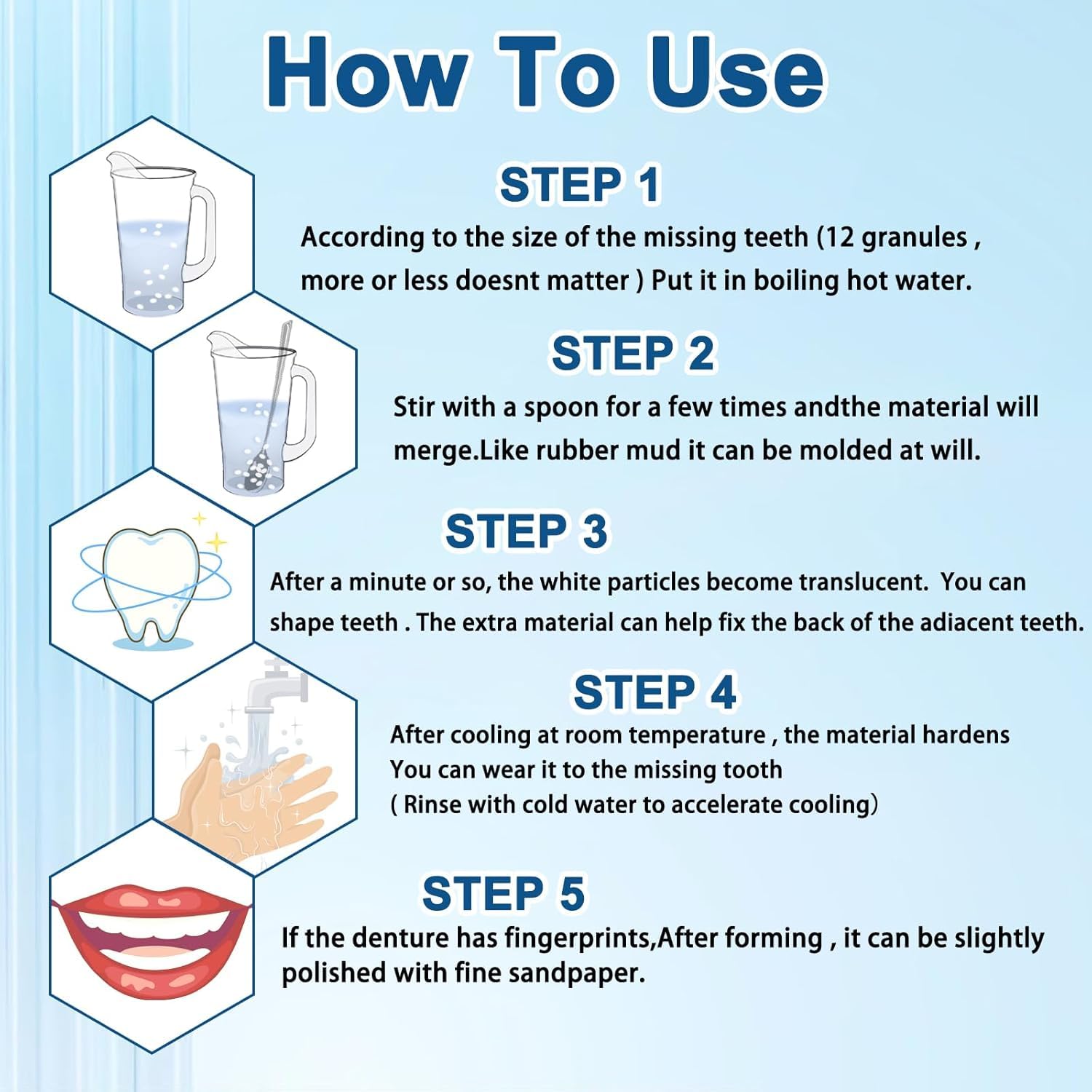 How To Use

STEP 1

According to the size of the missing teeth (12 granules , more or less doesnt matter ) Put it in boiling hot water.

STEP 2

Stir with a spoon for a few times andthe material will merge.Like rubber mud it can be molded at will.

STEP 3

After a minute or so, the white particles become translucent. You can shape teeth . The extra material can help fix the back of the adiacent teeth.

STEP 4

After cooling at room temperature , the material hardens
You can wear it to the missing tooth
( Rinse with cold water to accelerate cooling)

STEP 5

If the denture has fingerprints,After forming , it can be slightly polished with fine sandpaper.