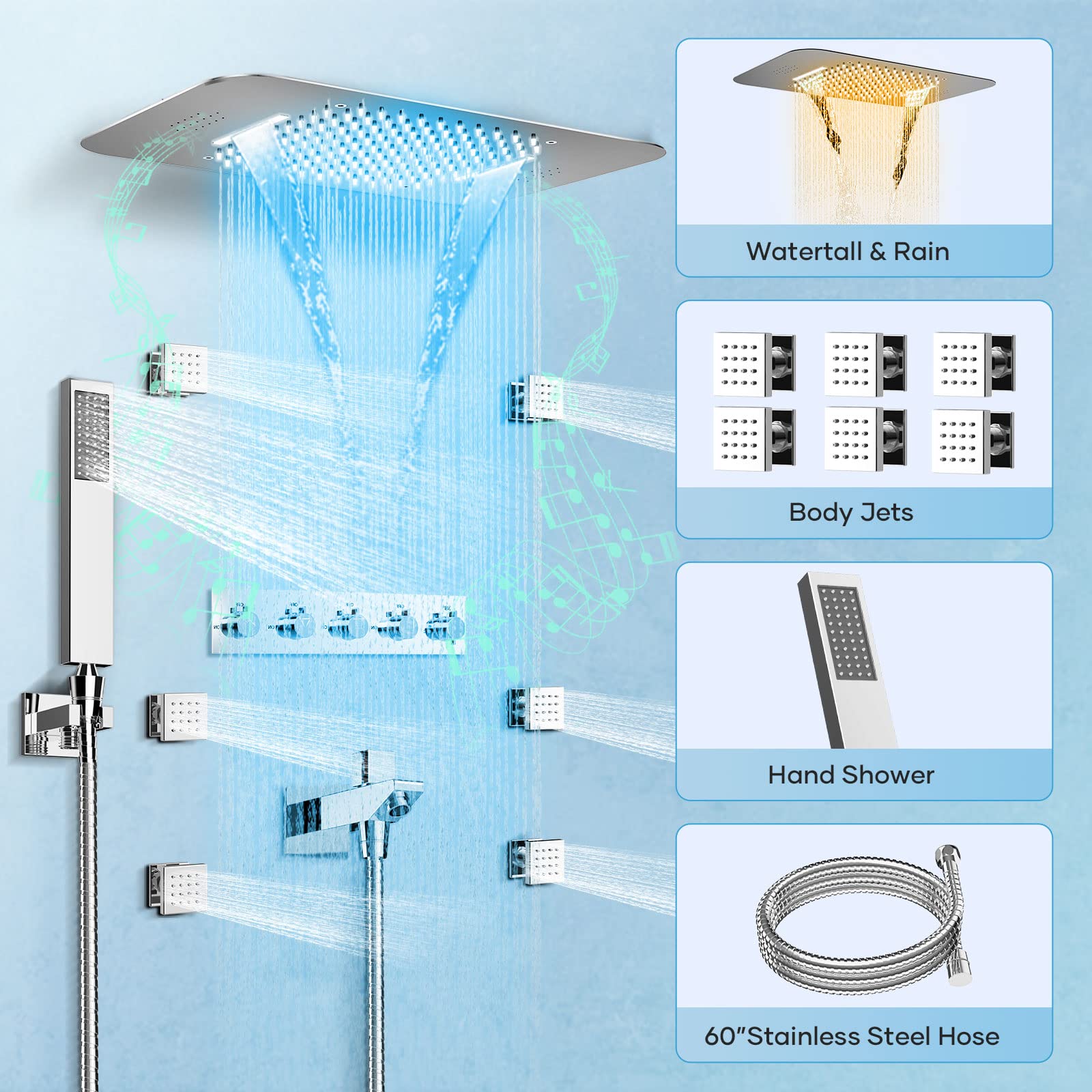 Watertall & Rain

Body Jets

Hand Shower

60"Stainless Steel Hose