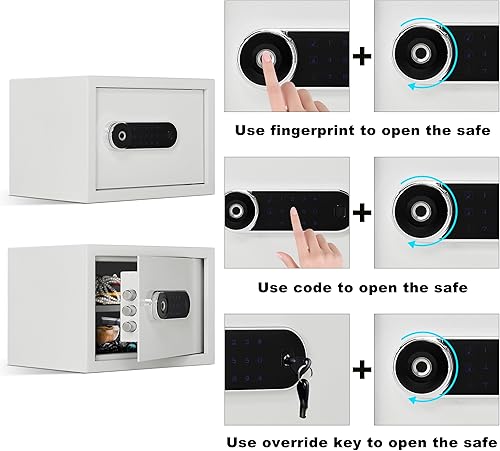 +

Use fingerprint to open the safe

+

Use code to open the safe

+

Use override key to open the safe