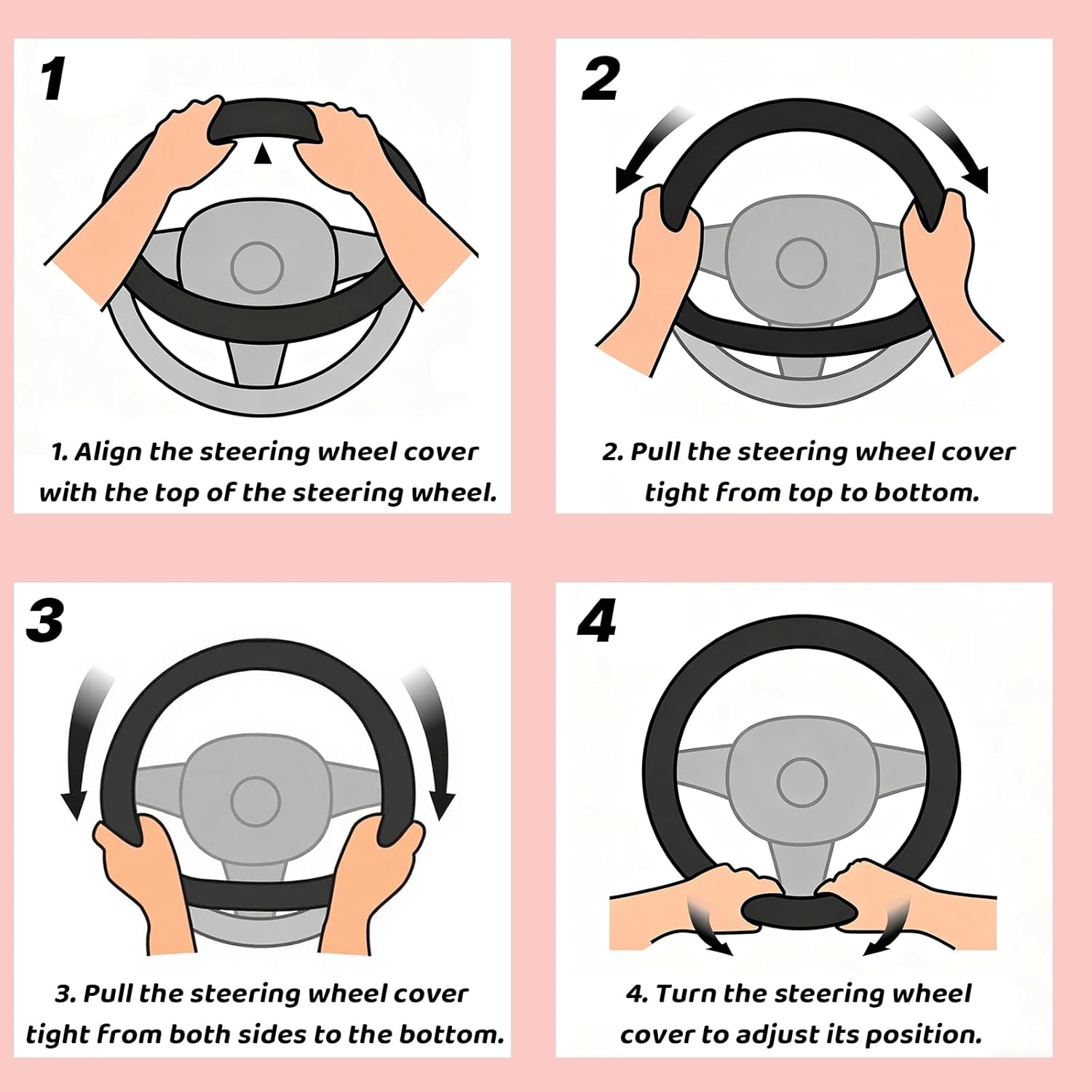 1

1. Align the steering wheel cover with the top of the steering wheel.

2

2. Pull the steering wheel cover tight from top to bottom.

3

3. Pull the steering wheel cover tight from both sides to the bottom.

4

4. Turn the steering wheel cover to adjust its position.