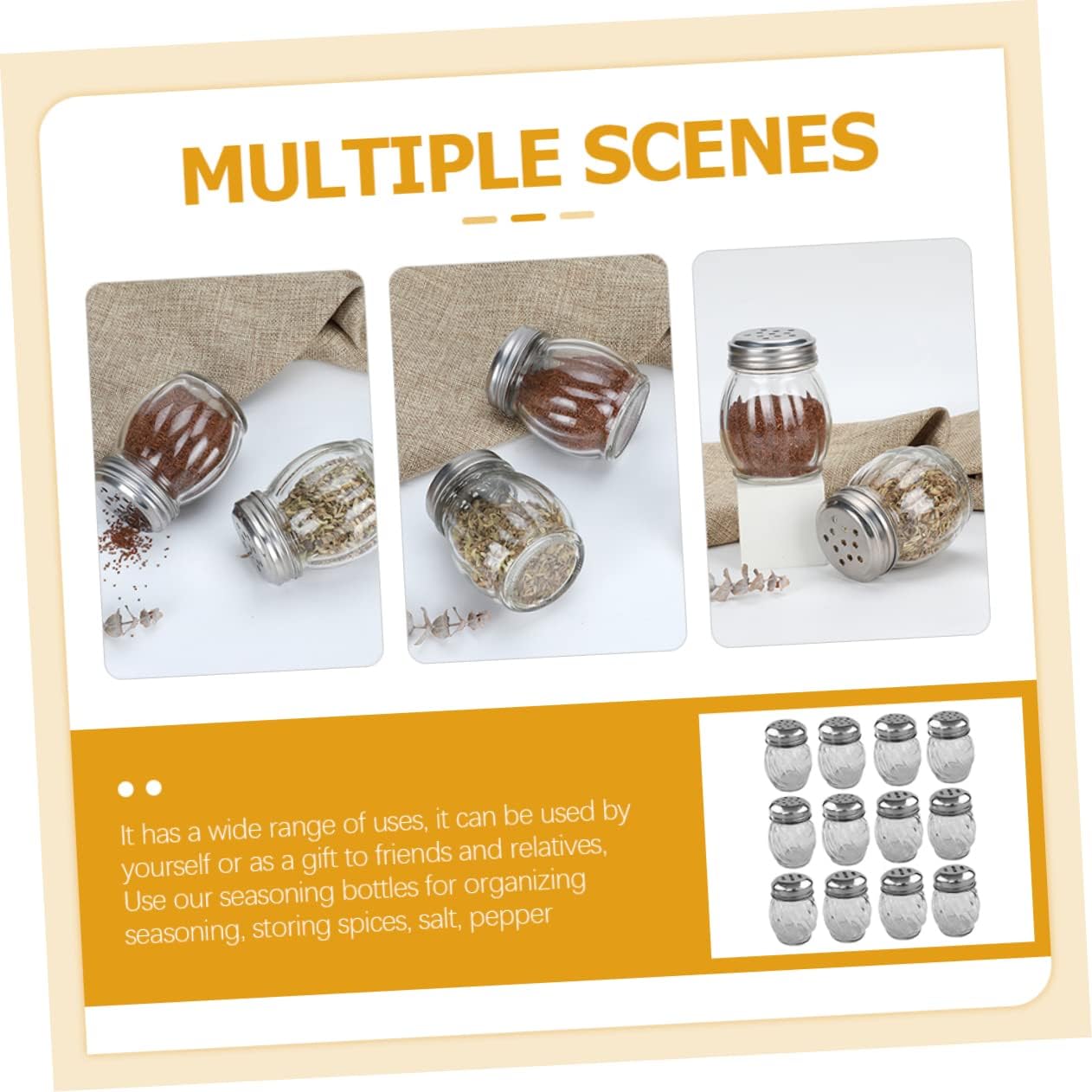 MULTIPLE SCENES

It has a wide range of uses, it can be used by yourself or as a gift to friends and relatives, Use our seasoning bottles for organizing seasoning, storing spices, salt, pepper