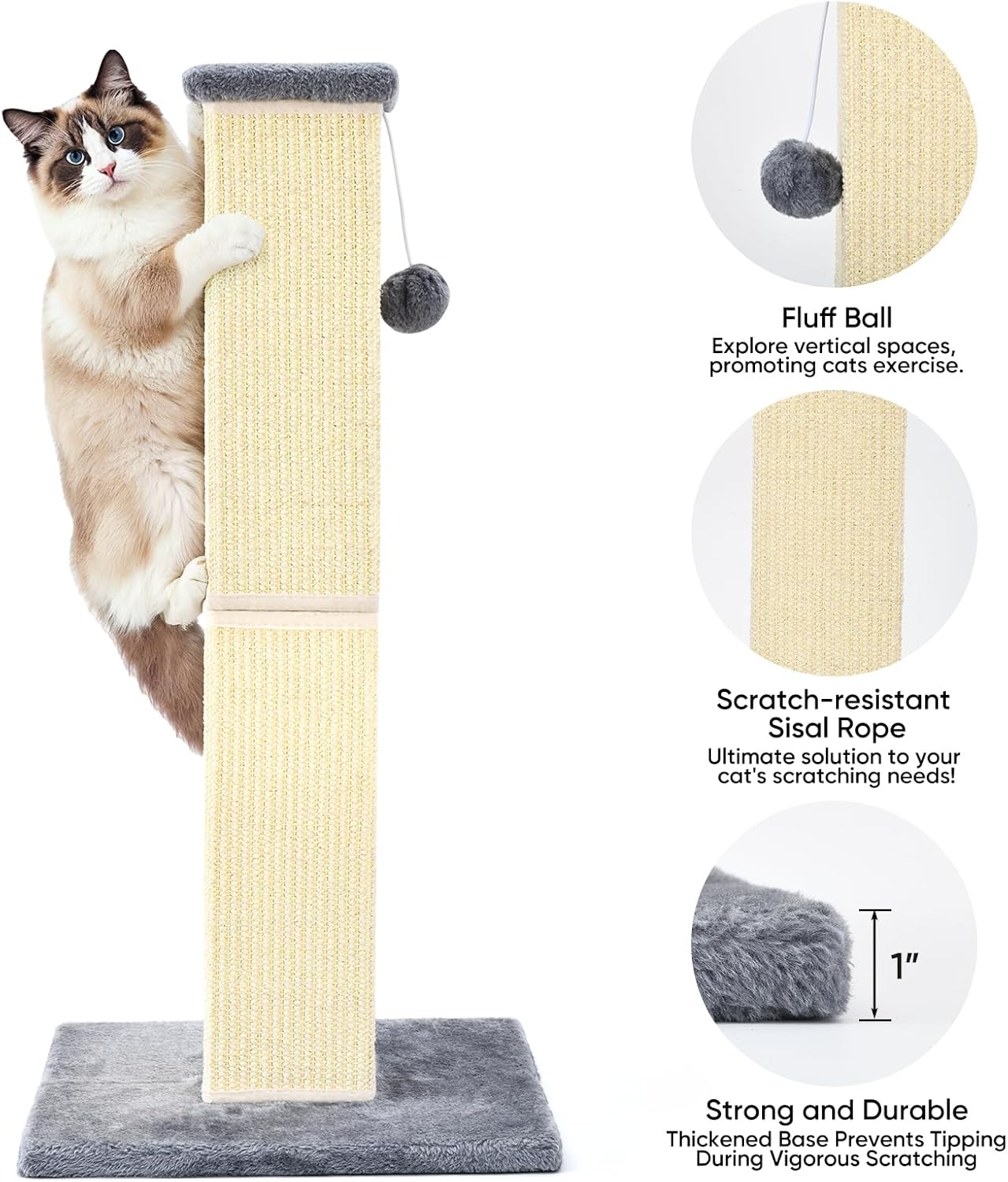 Fluff Ball
Explore vertical spaces, promoting cats exercise.

Scratch-resistant Sisal Rope
Ultimate solution to your cat's scratching needs!

1"

Strong and Durable
Thickened Base Prevents Tipping During Vigorous Scratching