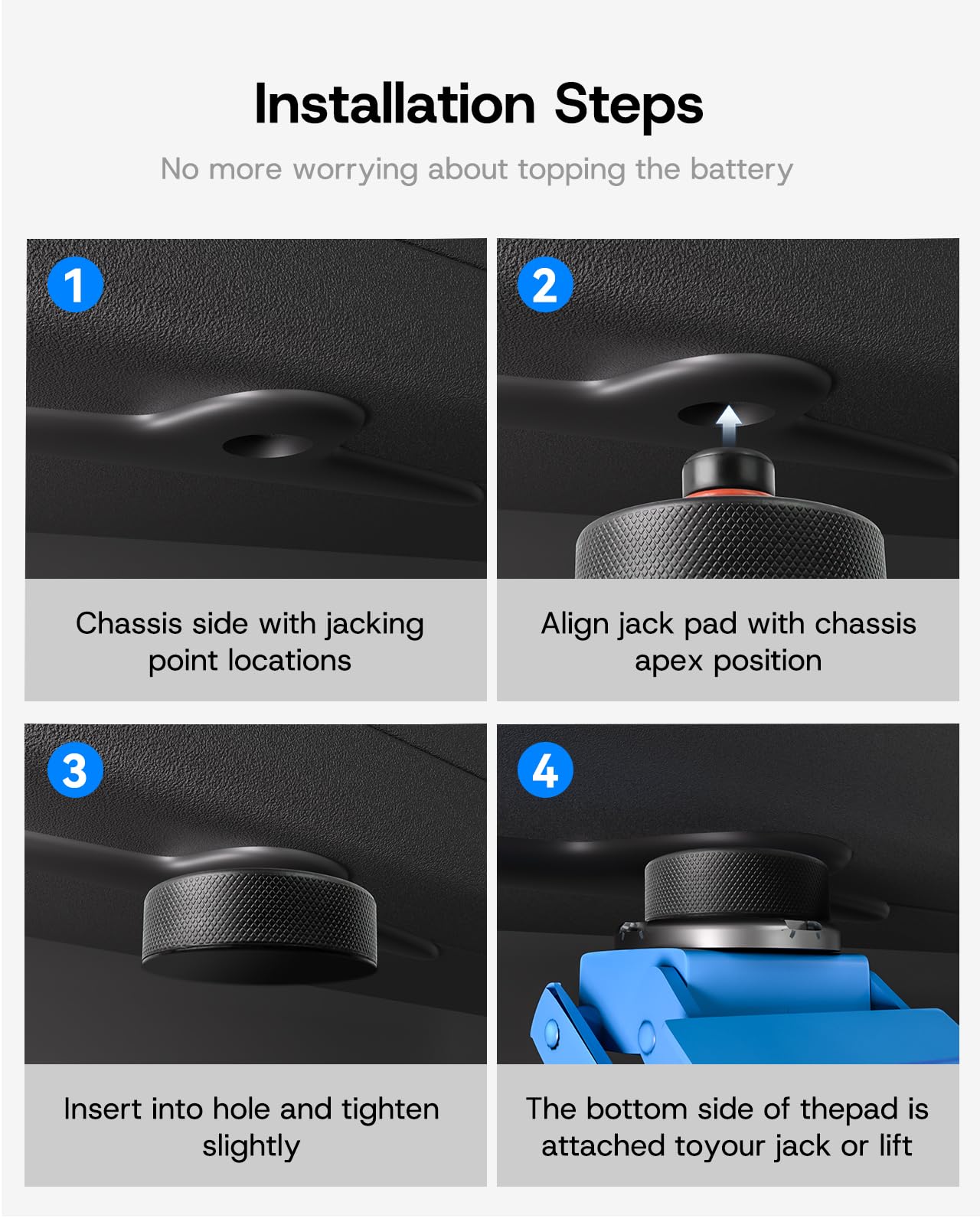 Installation Steps

No more worrying about topping the battery

1

Chassis side with jacking point locations

2

Align jack pad with chassis apex position

3

Insert into hole and tighten slightly

4

The bottom side of thepad is attached toyour jack or lift